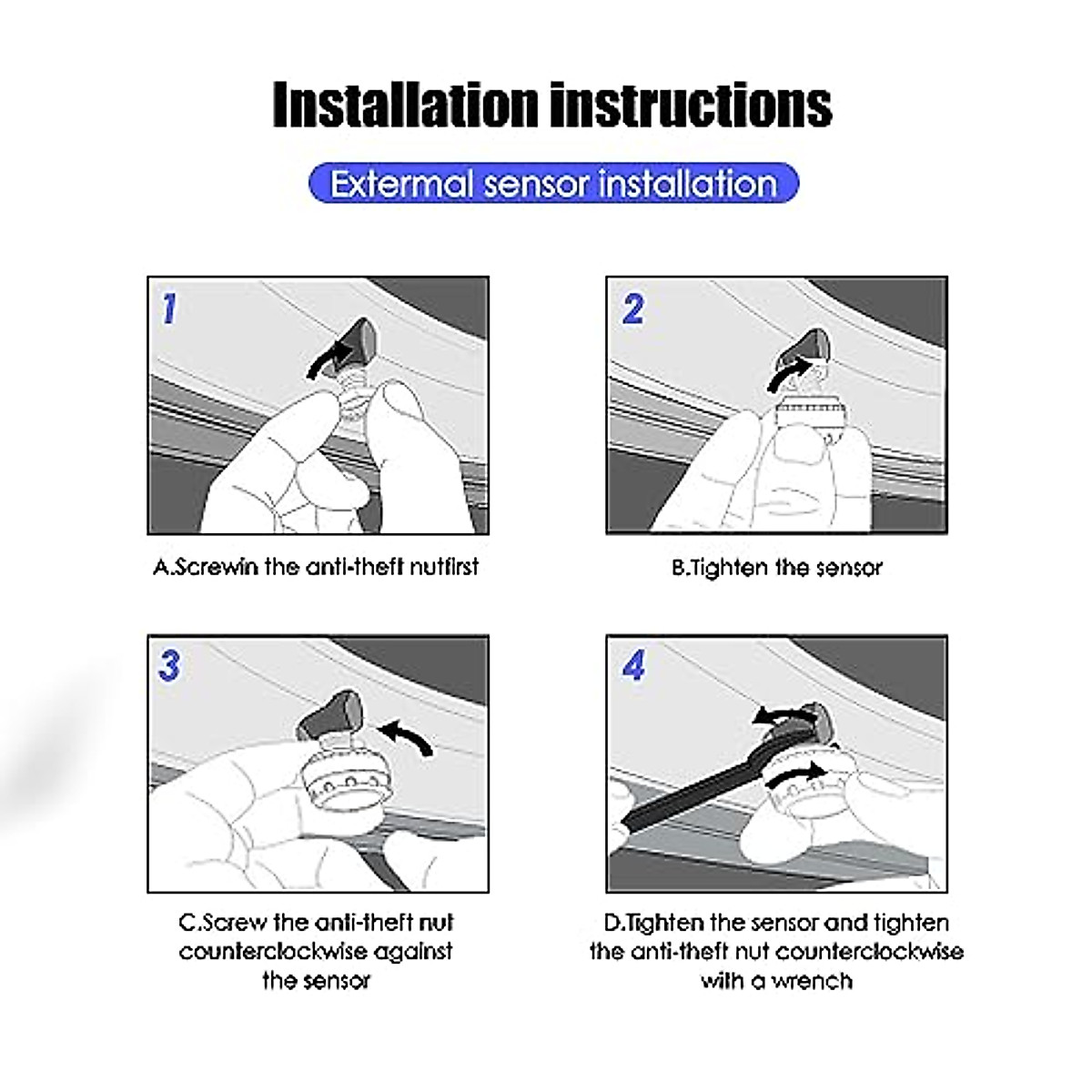 Installation instructions

Extermal sensor installation

1

A.Screwin the anti-theft nutfirst

2

B.Tighten the sensor

3

C.Screw the anti-theft nut counterclockwise against the sensor

4

D.Tighten the sensor and tighten the anti-theft nut counterclockwise with a wrench