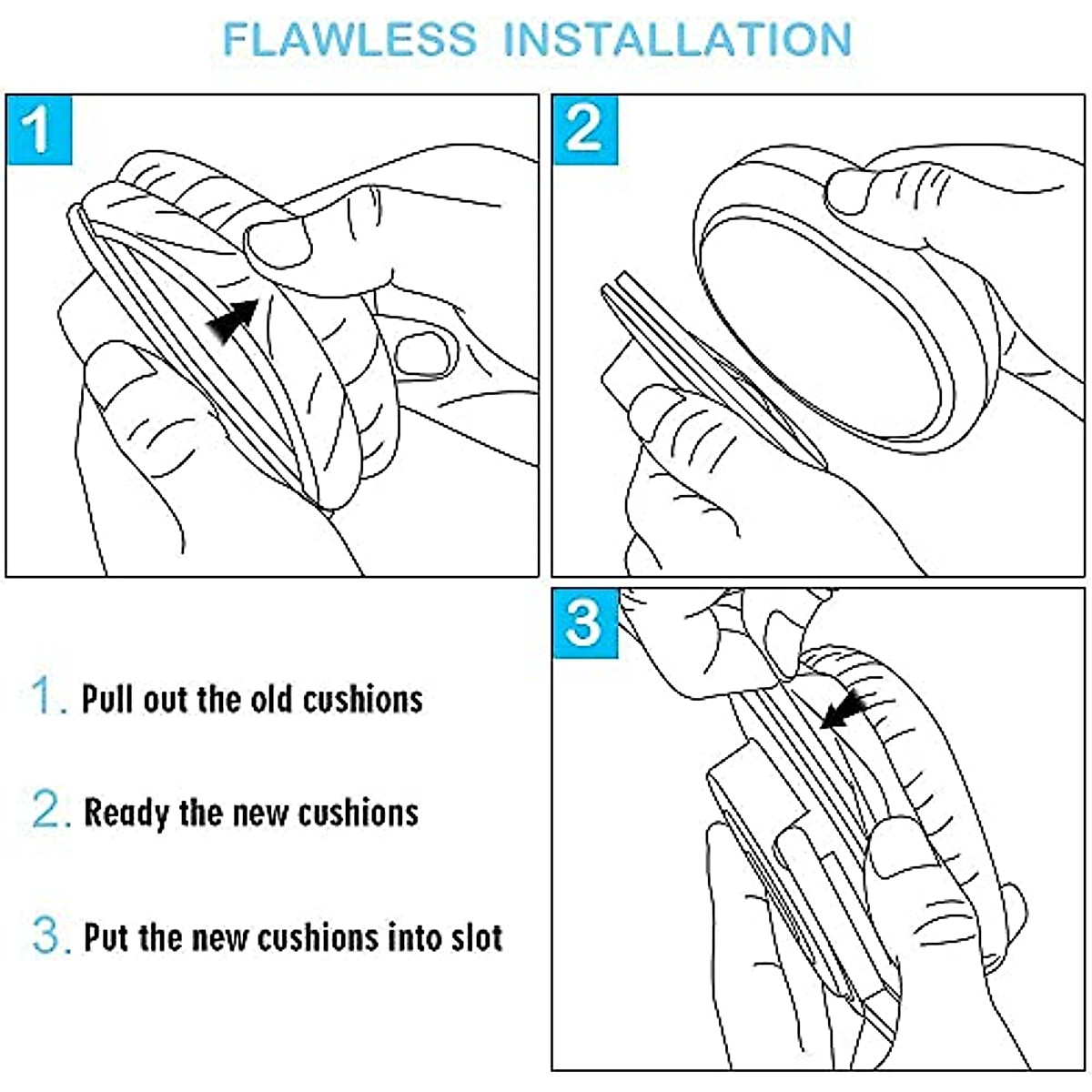 FLAWLESS INSTALLATION

1

2

3

1. Pull out the old cushions

2. Ready the new cushions

3. Put the new cushions into slot