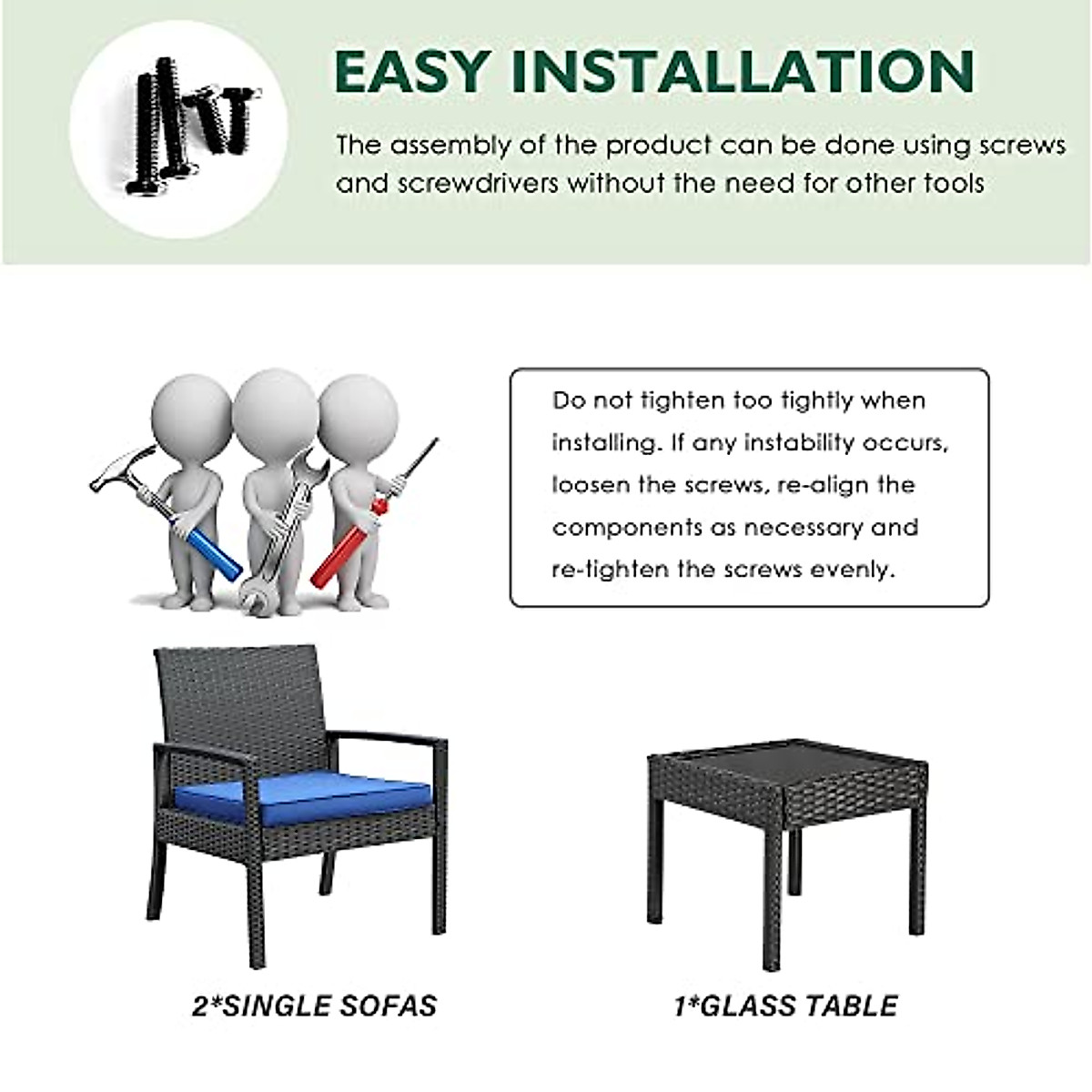 EASY INSTALLATION

The assembly of the product can be done using screws and screwdrivers without the need for other tools

Do not tighten too tightly when installing. If any instability occurs, loosen the screws, re-align the components as necessary and re-tighten the screws evenly.

2*SINGLE SOFAS

1*GLASS TABLE