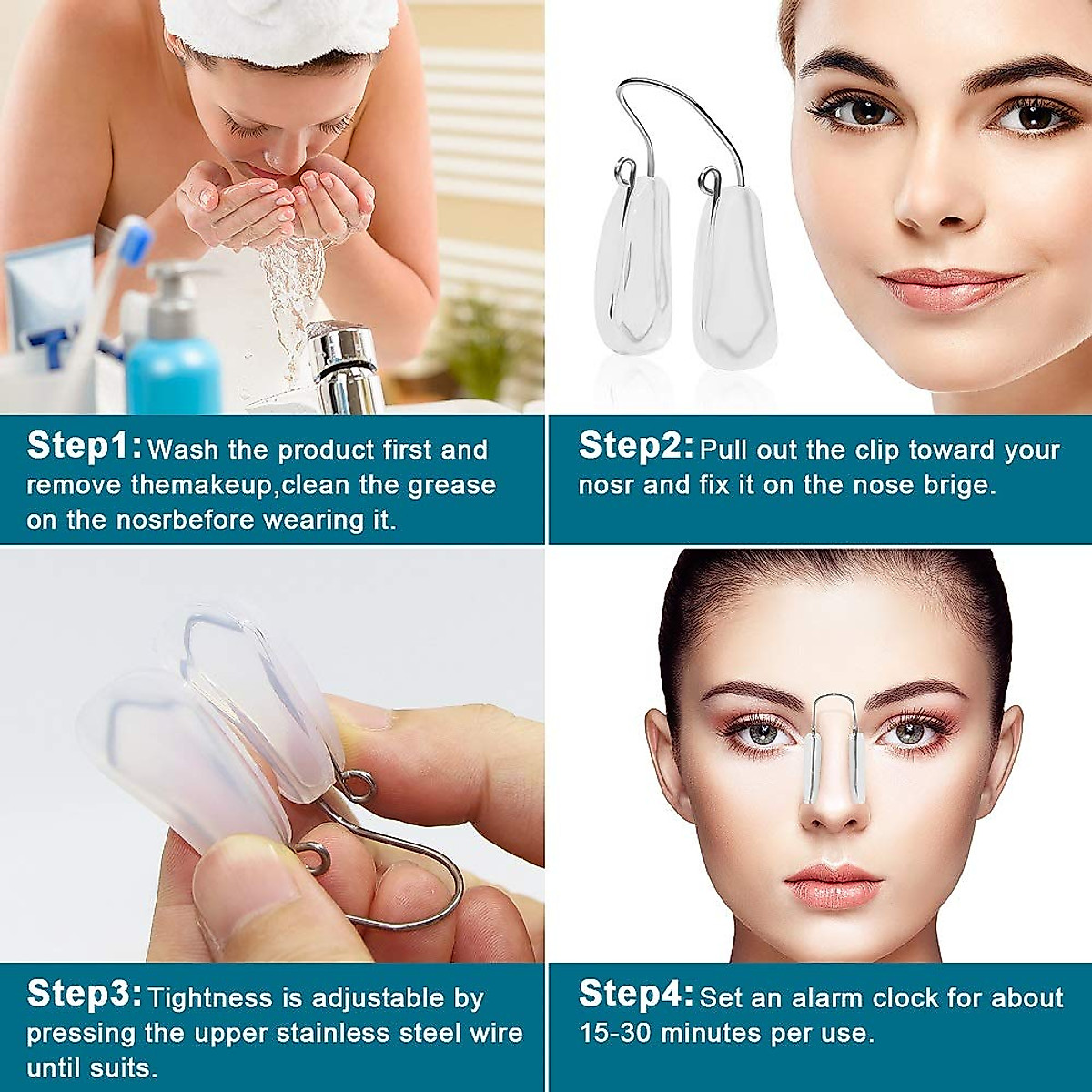 Step1: Wash the product first and remove themakeup,clean the grease on the nosrbefore wearing it.

Step2: Pull out the clip toward your nosr and fix it on the nose brige.

Step3: Tightness is adjustable by pressing the upper stainless steel wire until suits.

Step4: Set an alarm clock for about 15-30 minutes per use.