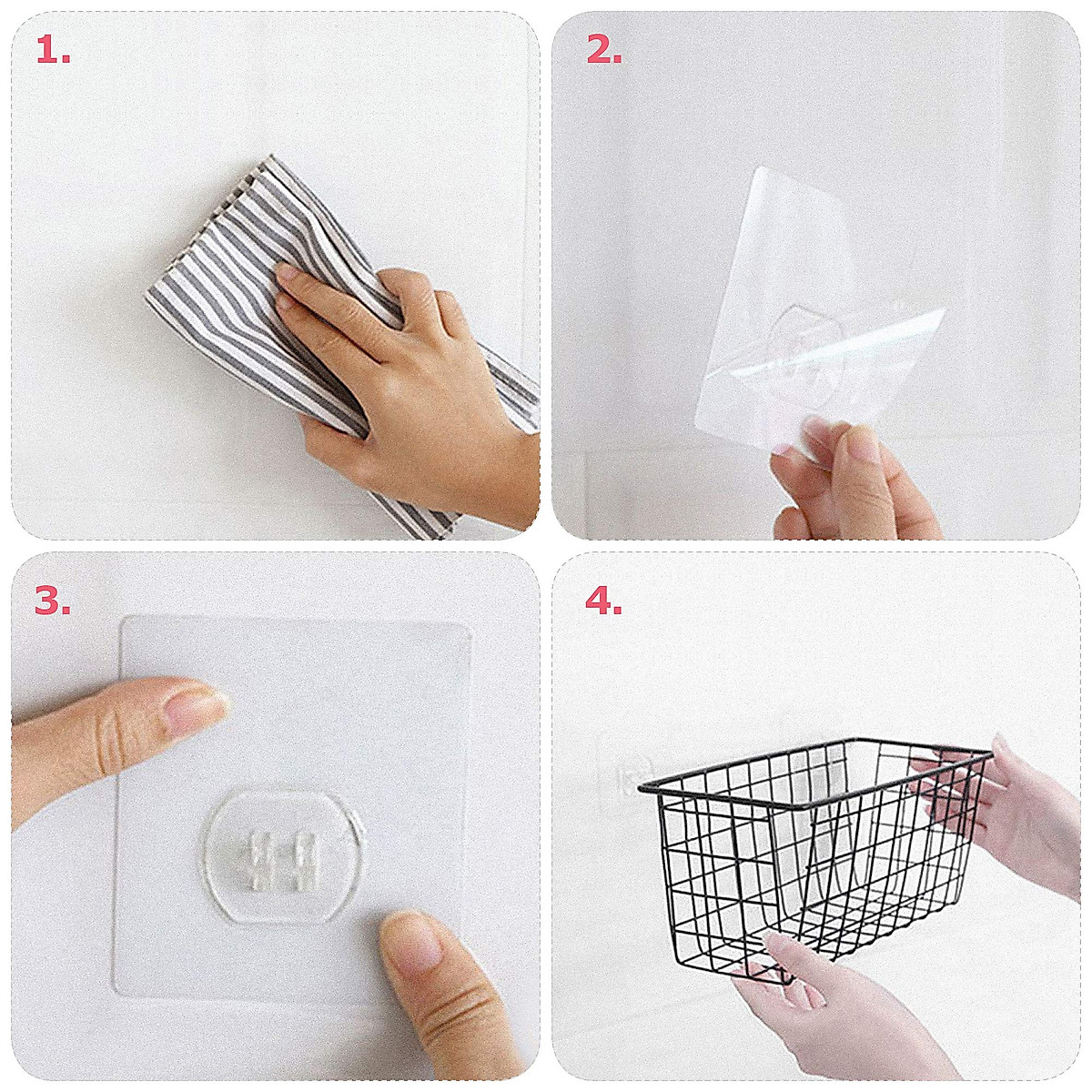 1.

2.

3.

4.