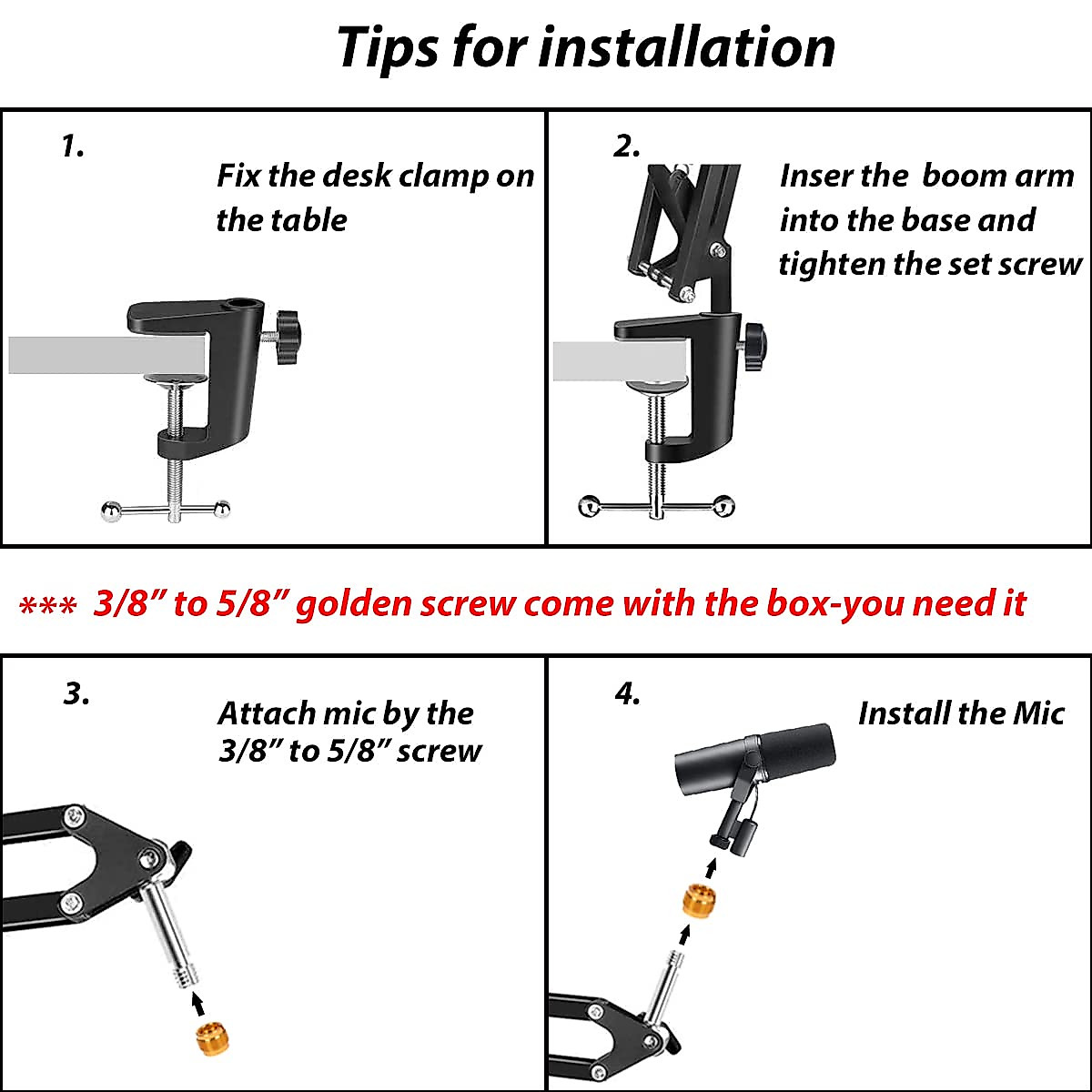 Tips for installation

1.

Fix the desk clamp on the table

2.

Inser the boom arm into the base and tighten the set screw

*** 3/8” to 5/8” golden screw come with the box-you need it

3.

Attach mic by the 3/8” to 5/8” screw

4.

Install the Mic