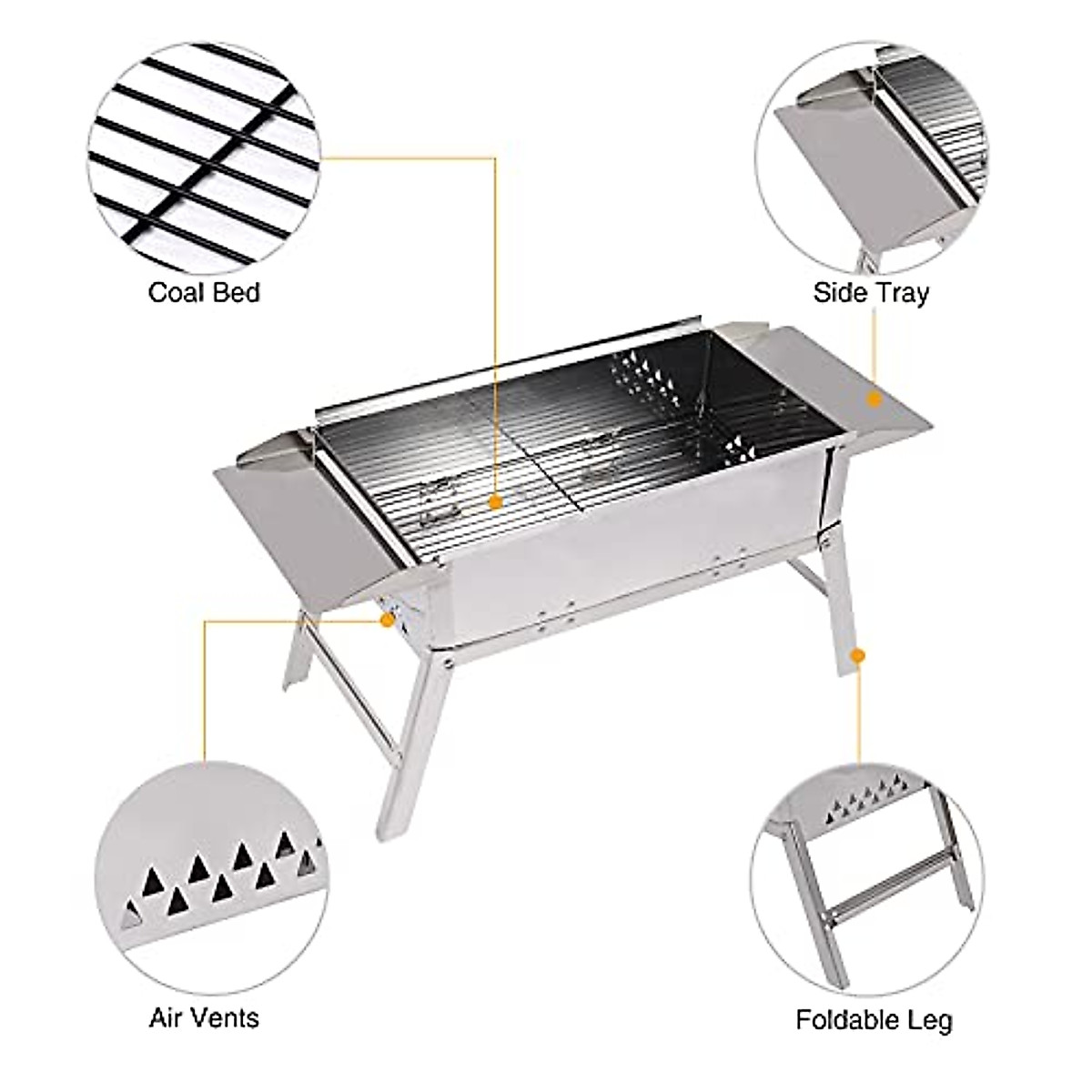 Coal Bed

Side Tray

Air Vents

Foldable Leg