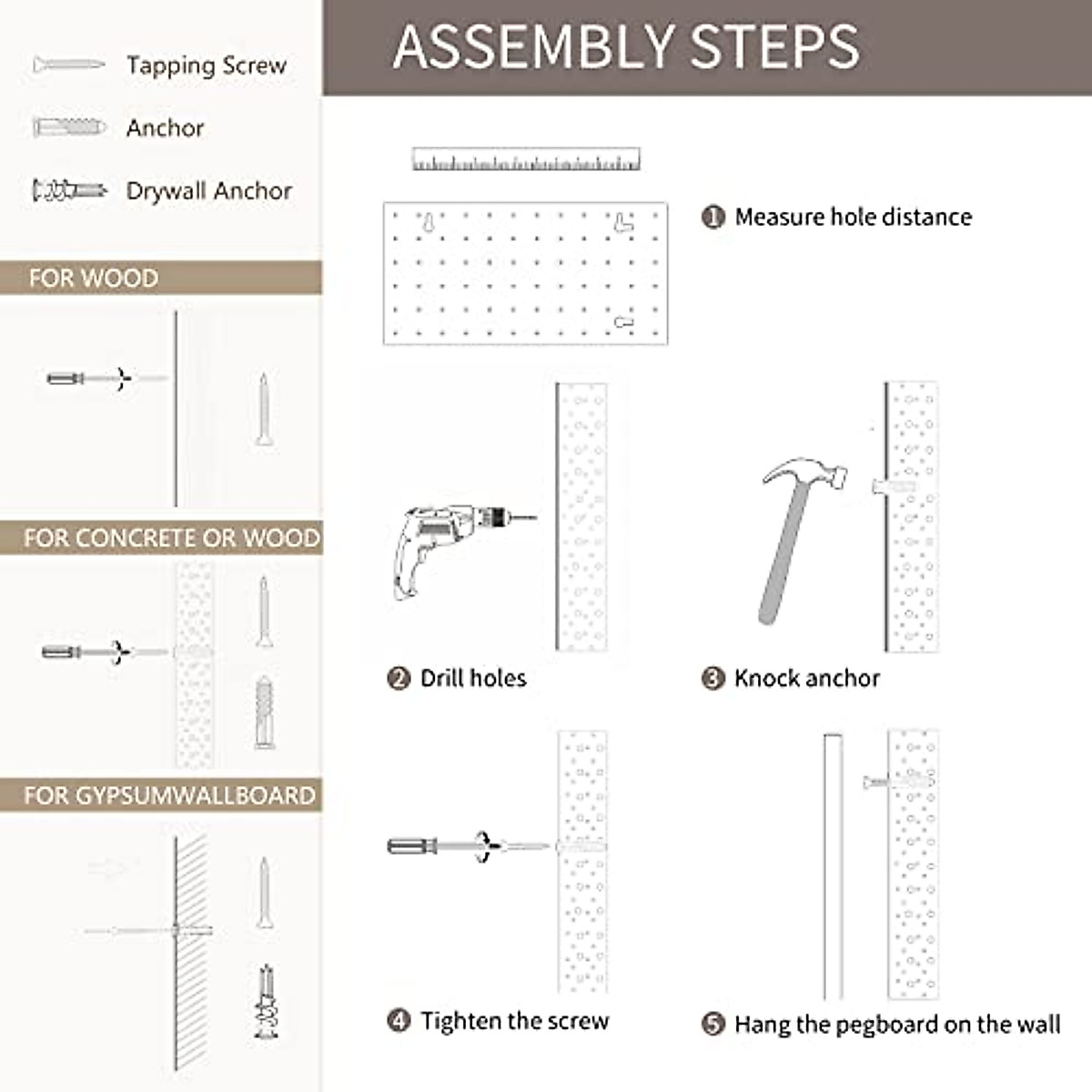 Tapping Screw

Anchor

Drywall Anchor

FOR WOOD

FOR CONCRETE OR WOOD

FOR GYPSUMWALLBOARD

ASSEMBLY STEPS

❶ Measure hole distance

❷ Drill holes

❸ Knock anchor

❹ Tighten the screw

❺ Hang the pegboard on the wall