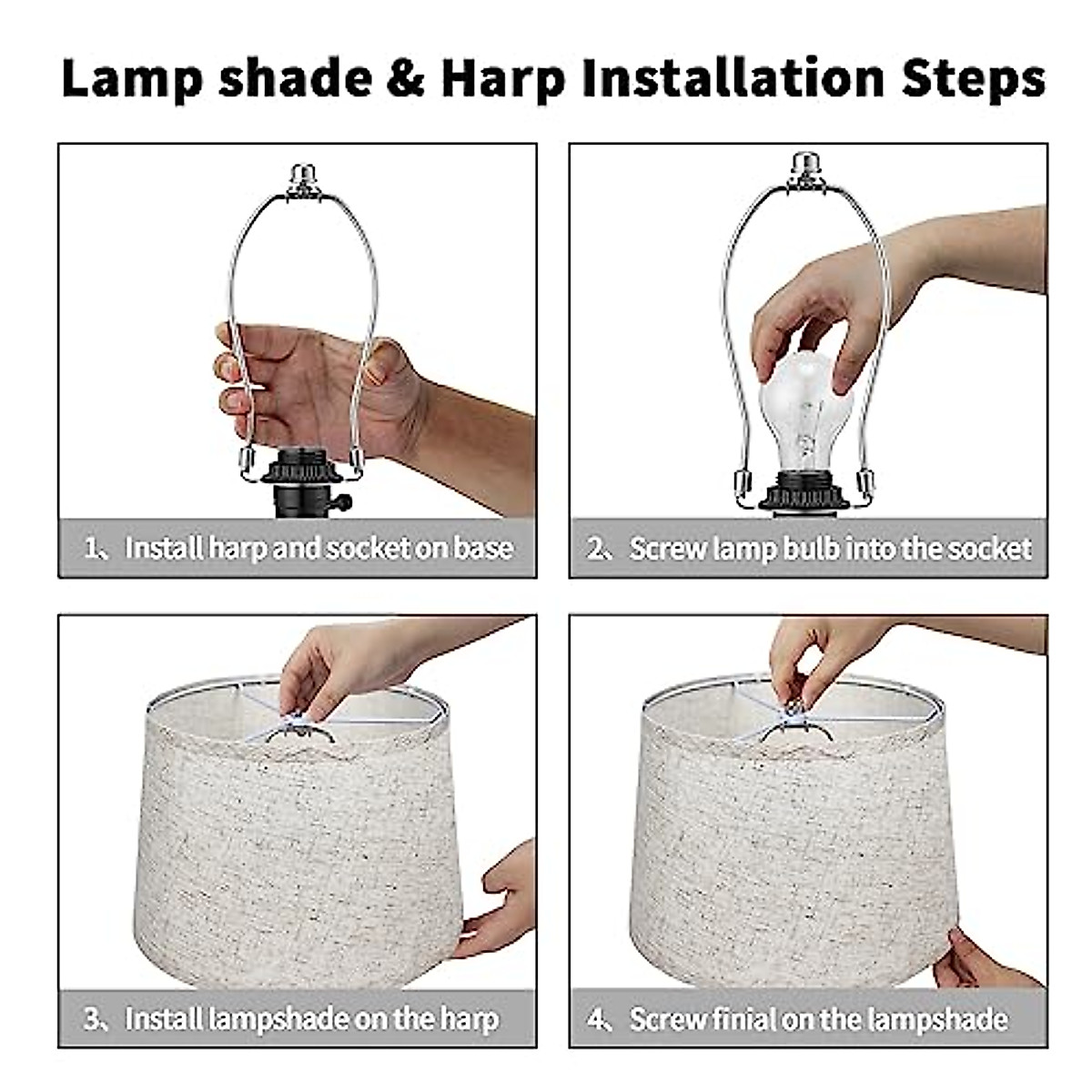 Lamp shade & Harp Installation Steps

1、Install harp and socket on base

2、Screw lamp bulb into the socket

3、Install lampshade on the harp

4、Screw finial on the lampshade