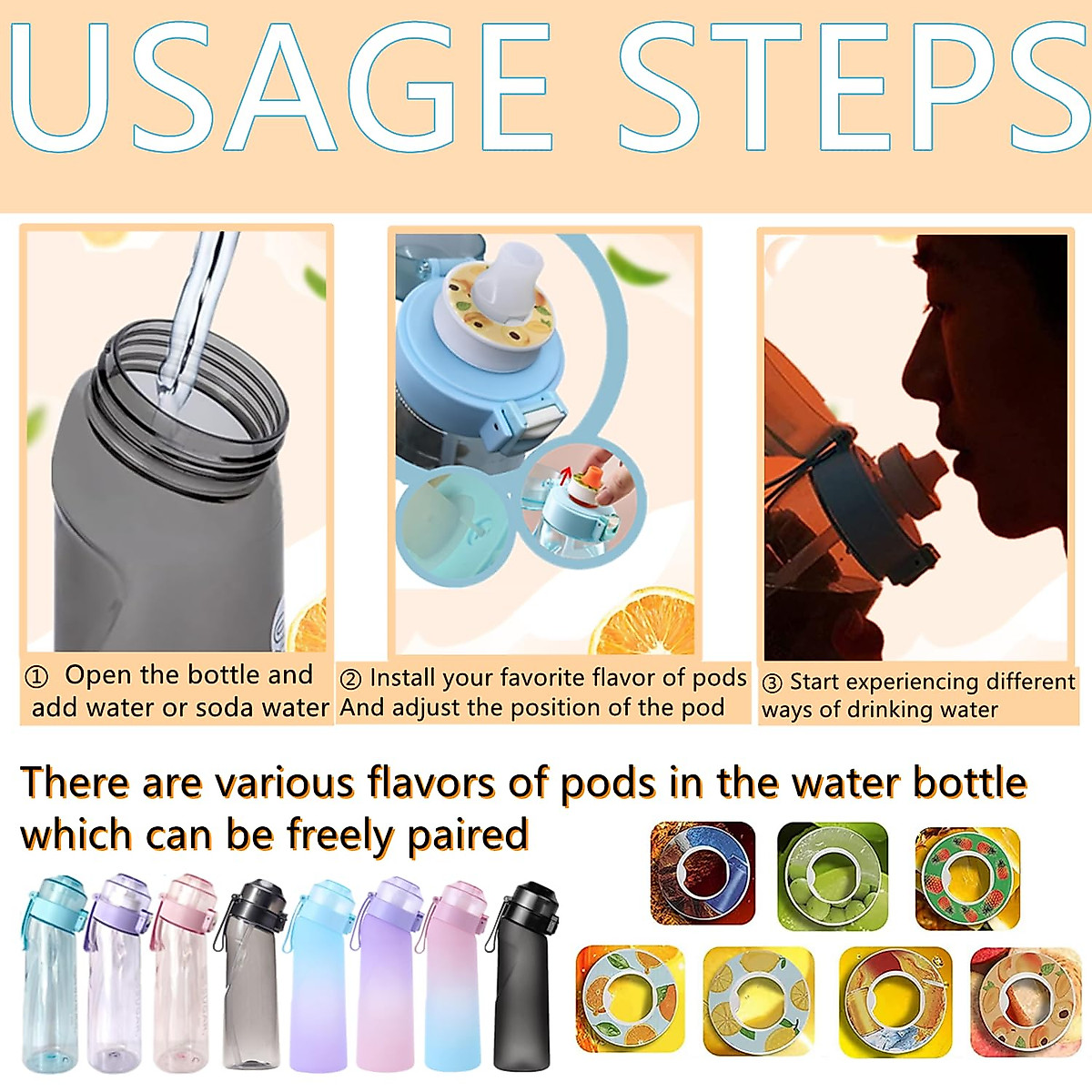 USAGE STEPS

① Open the bottle and add water or soda water

② Install your favorite flavor of pods And adjust the position of the pod

③ Start experiencing different ways of drinking water

There are various flavors of pods in the water bottle which can be freely paired