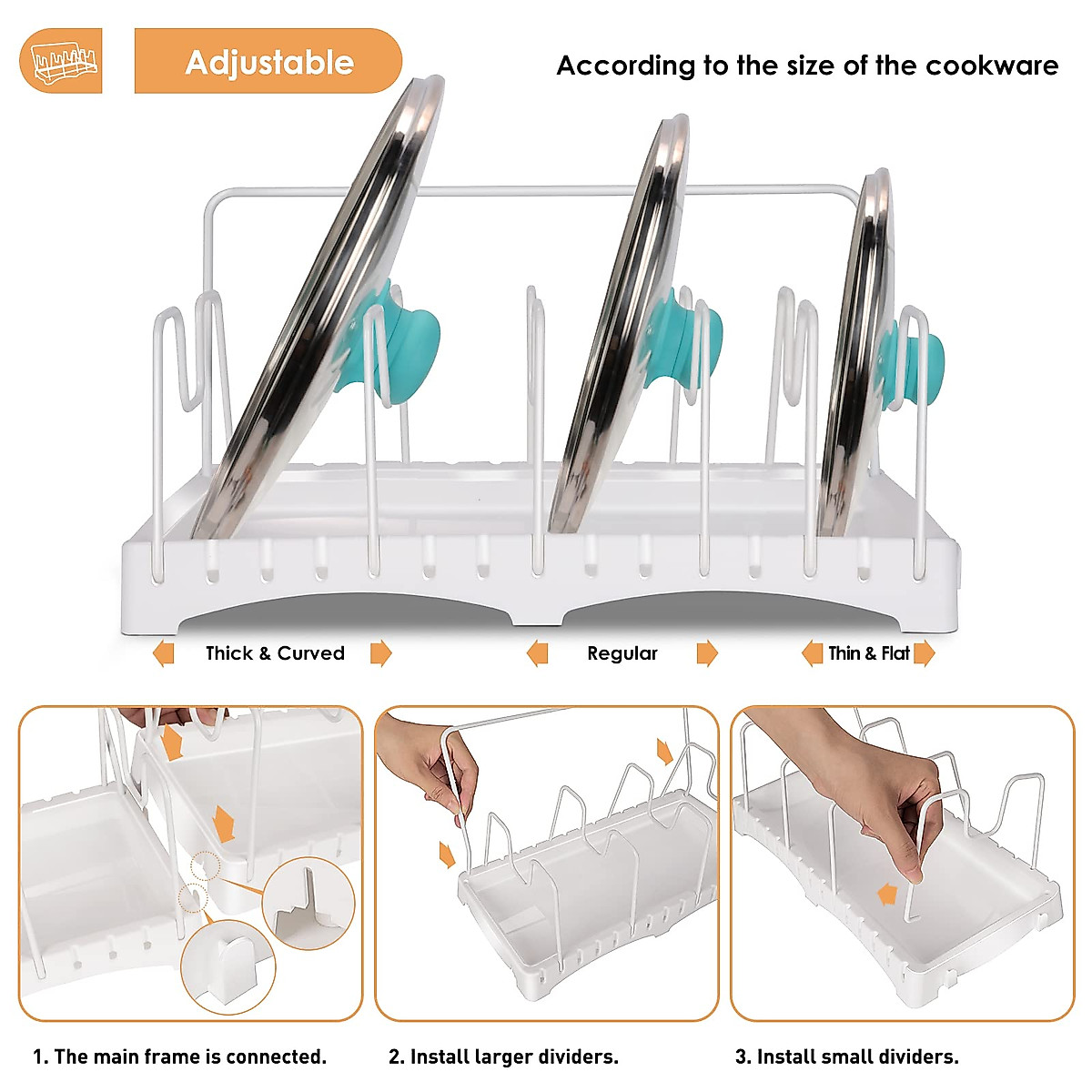 Adjustable

According to the size of the cookware

Thick & Curved

Regular

Thin & Flat

1. The main frame is connected.

2. Install larger dividers.

3. Install small dividers.