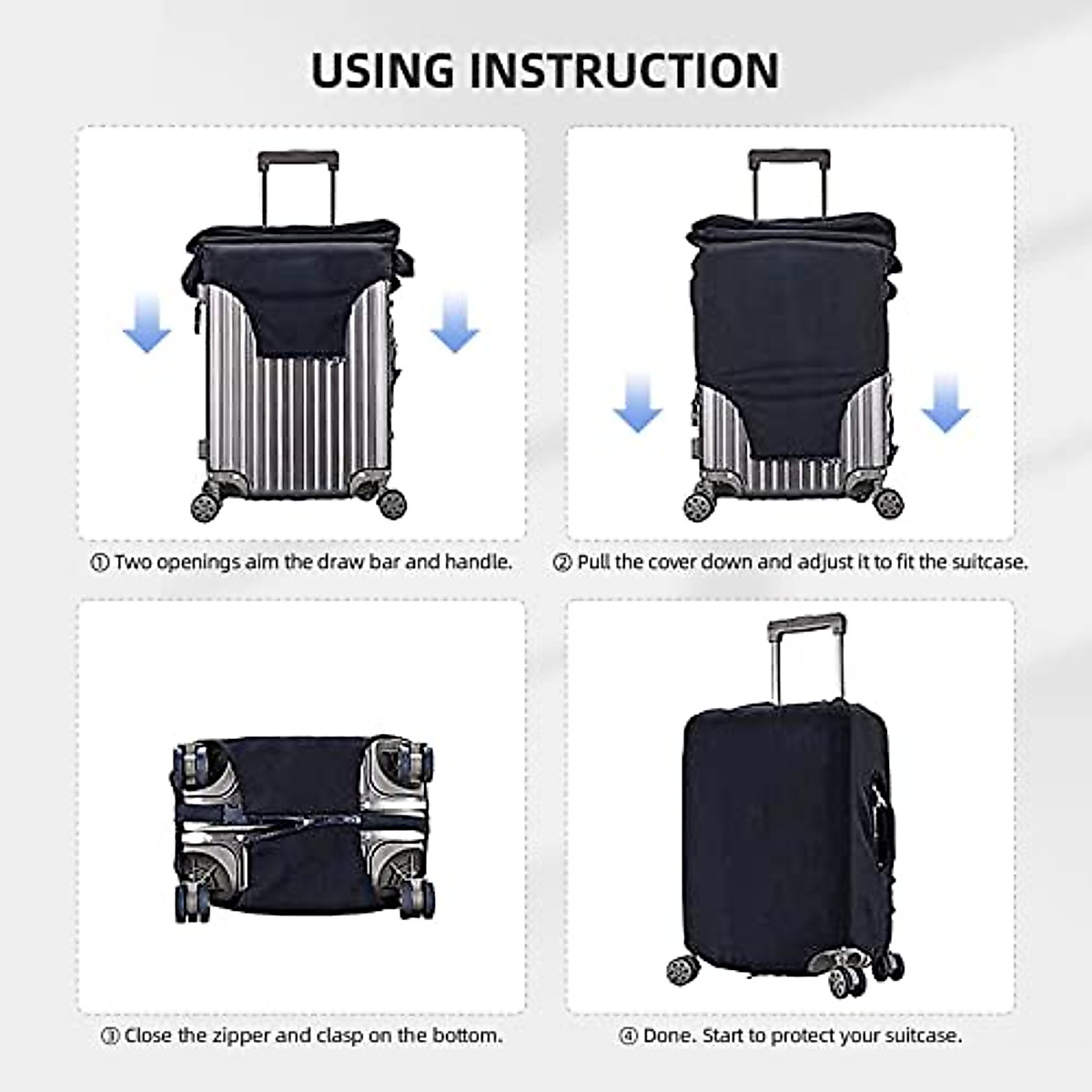 USING INSTRUCTION

① Two openings aim the draw bar and handle.

② Pull the cover down and adjust it to fit the suitcase.

③ Close the zipper and clasp on the bottom.

④ Done. Start to protect your suitcase.