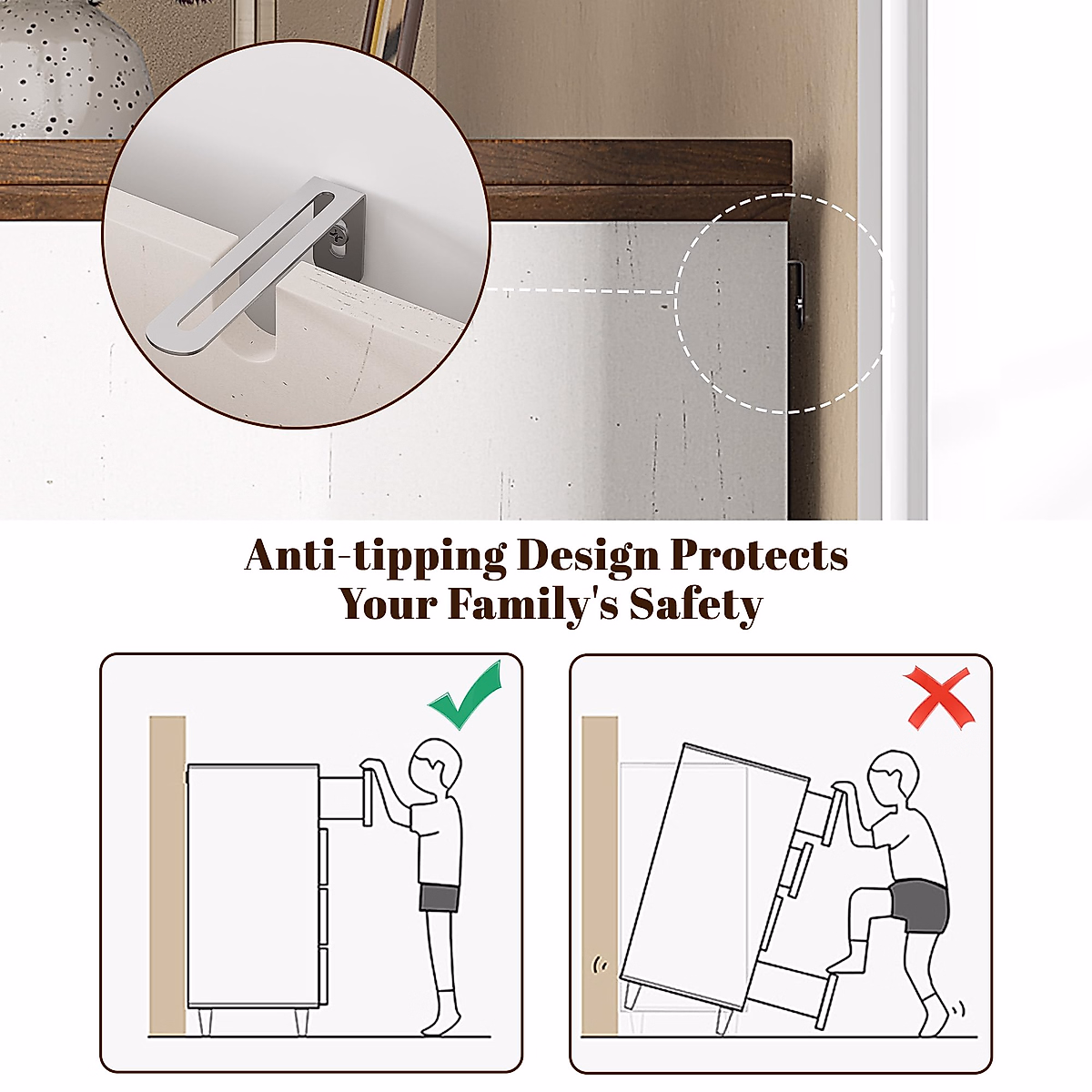 Anti-tipping Design Protects
Your Family's Safety