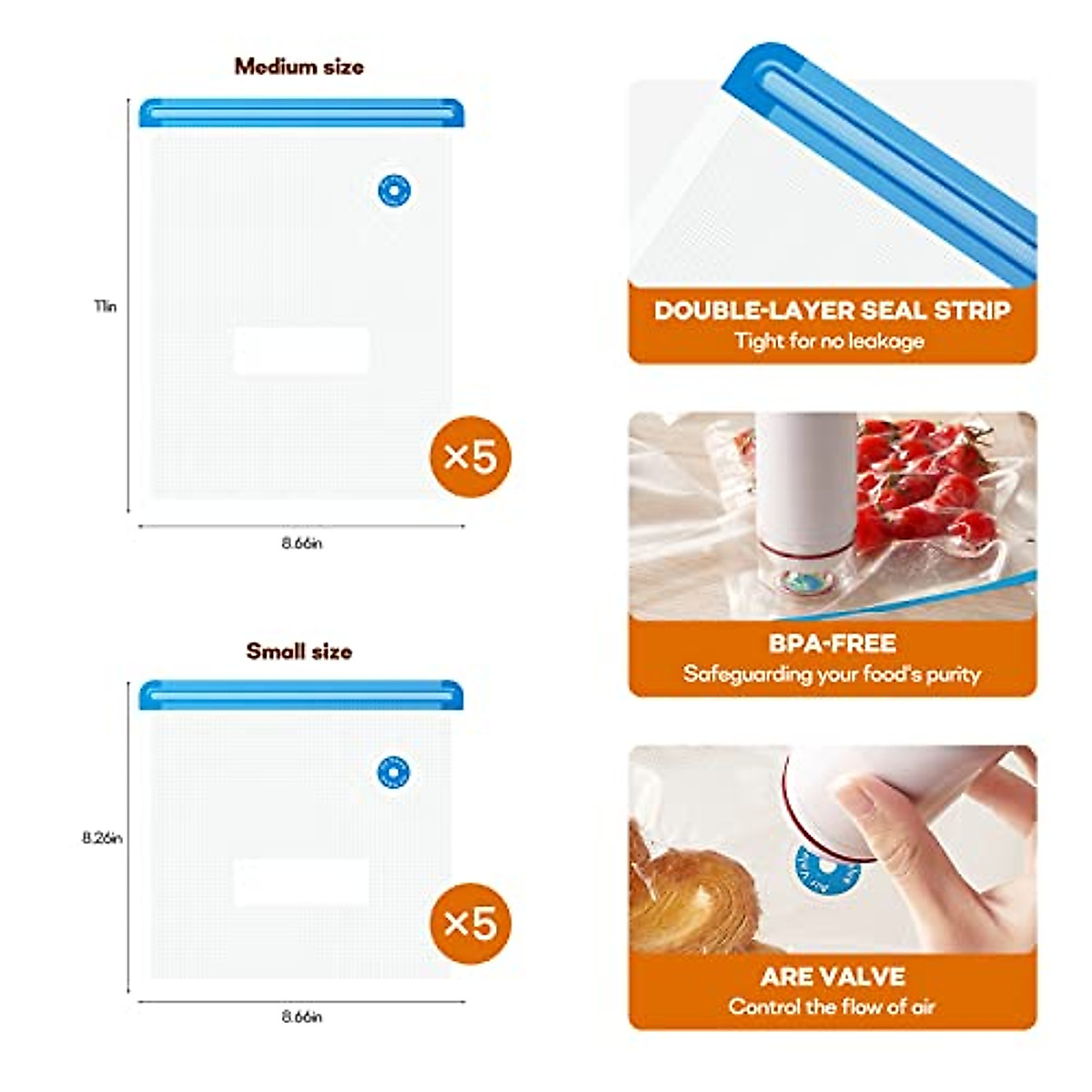 Medium size

11in

×5

8.66in

Small size

8.26in

×5

8.66in

DOUBLE-LAYER SEAL STRIP
Tight for no leakage

BPA-FREE
Safeguarding your food's purity

ARE VALVE
Control the flow of air