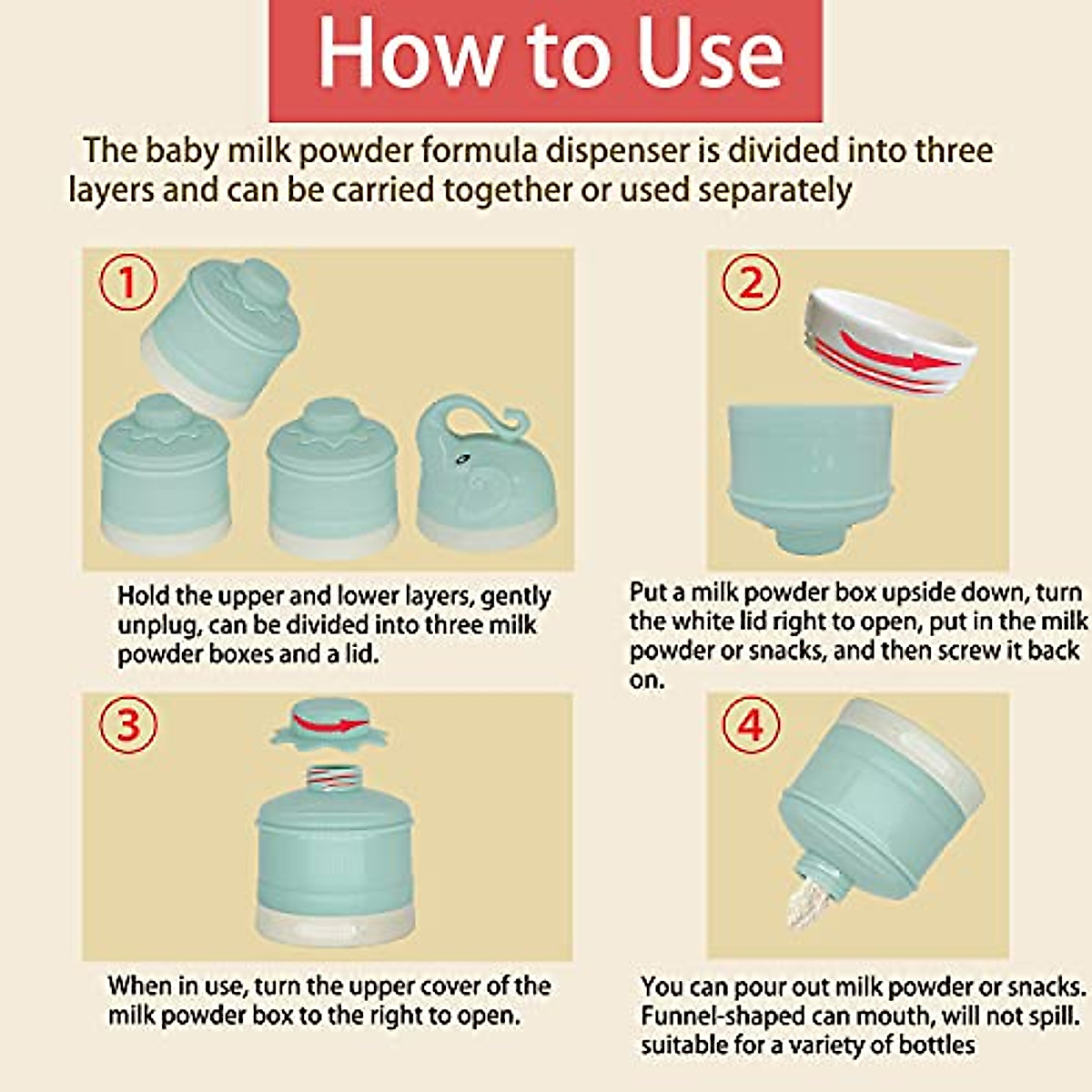 How to Use

The baby milk powder formula dispenser is divided into three layers and can be carried together or used separately

①

Hold the upper and lower layers, gently unplug, can be divided into three milk powder boxes and a lid.

②

Put a milk powder box upside down, turn the white lid right to open, put in the milk powder or snacks, and then screw it back on.

③

When in use, turn the upper cover of the milk powder box to the right to open.

④

You can pour out milk powder or snacks. Funnel-shaped can mouth, will not spill. suitable for a variety of bottles