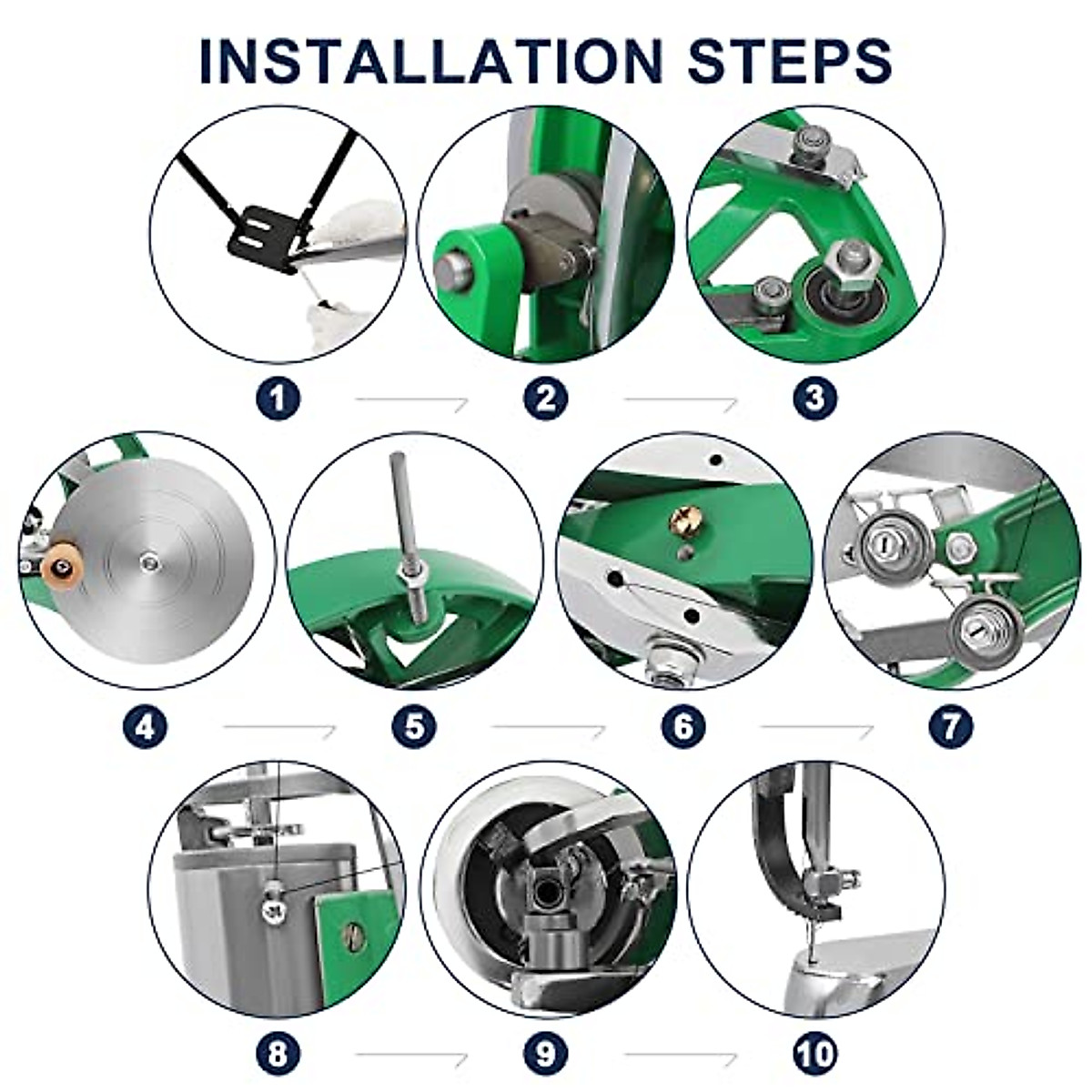 INSTALLATION STEPS

1

2

3

4

5

6

7

8

9

10