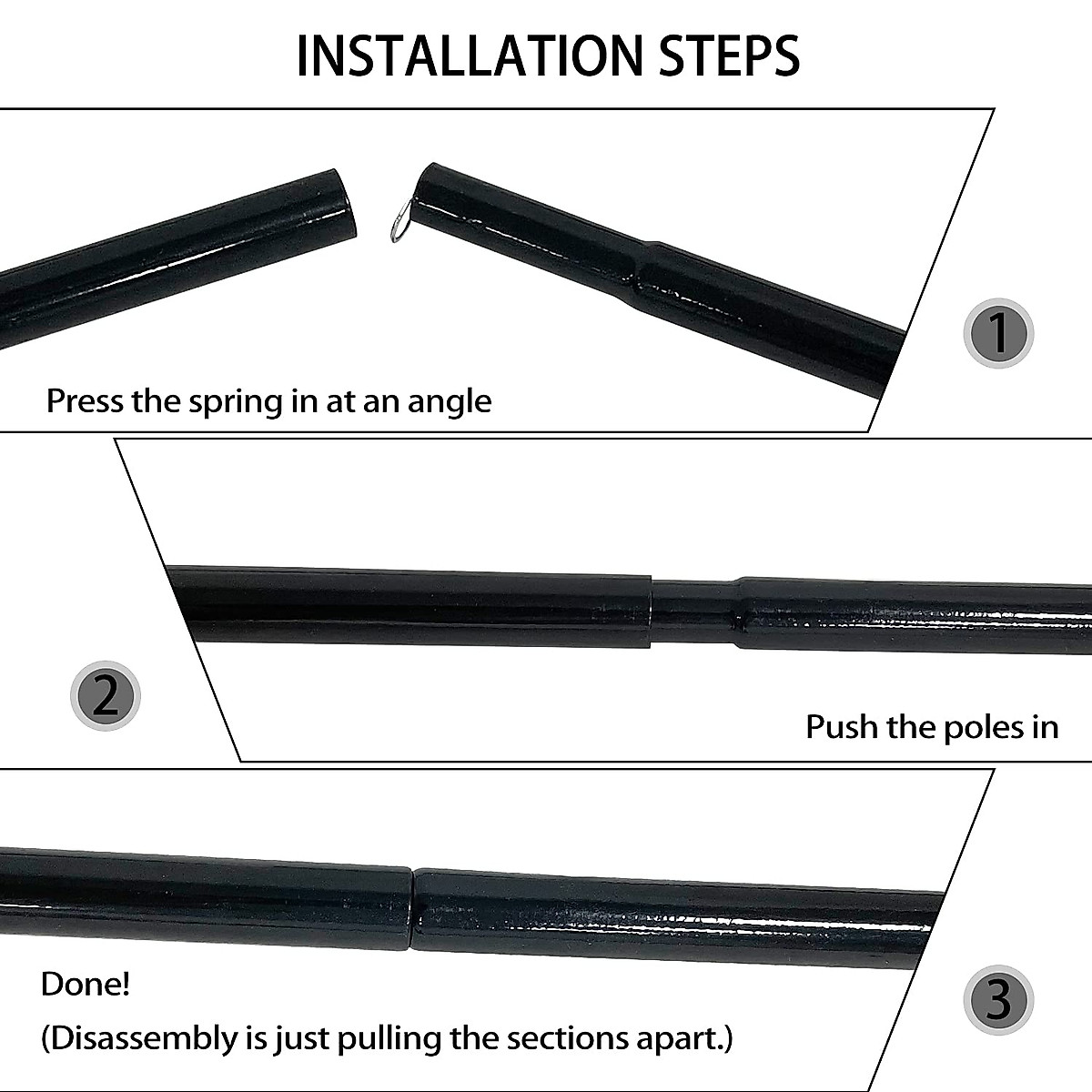 INSTALLATION STEPS

Press the spring in at an angle

1

2

Push the poles in

Done!

(Disassembly is just pulling the sections apart.)

3