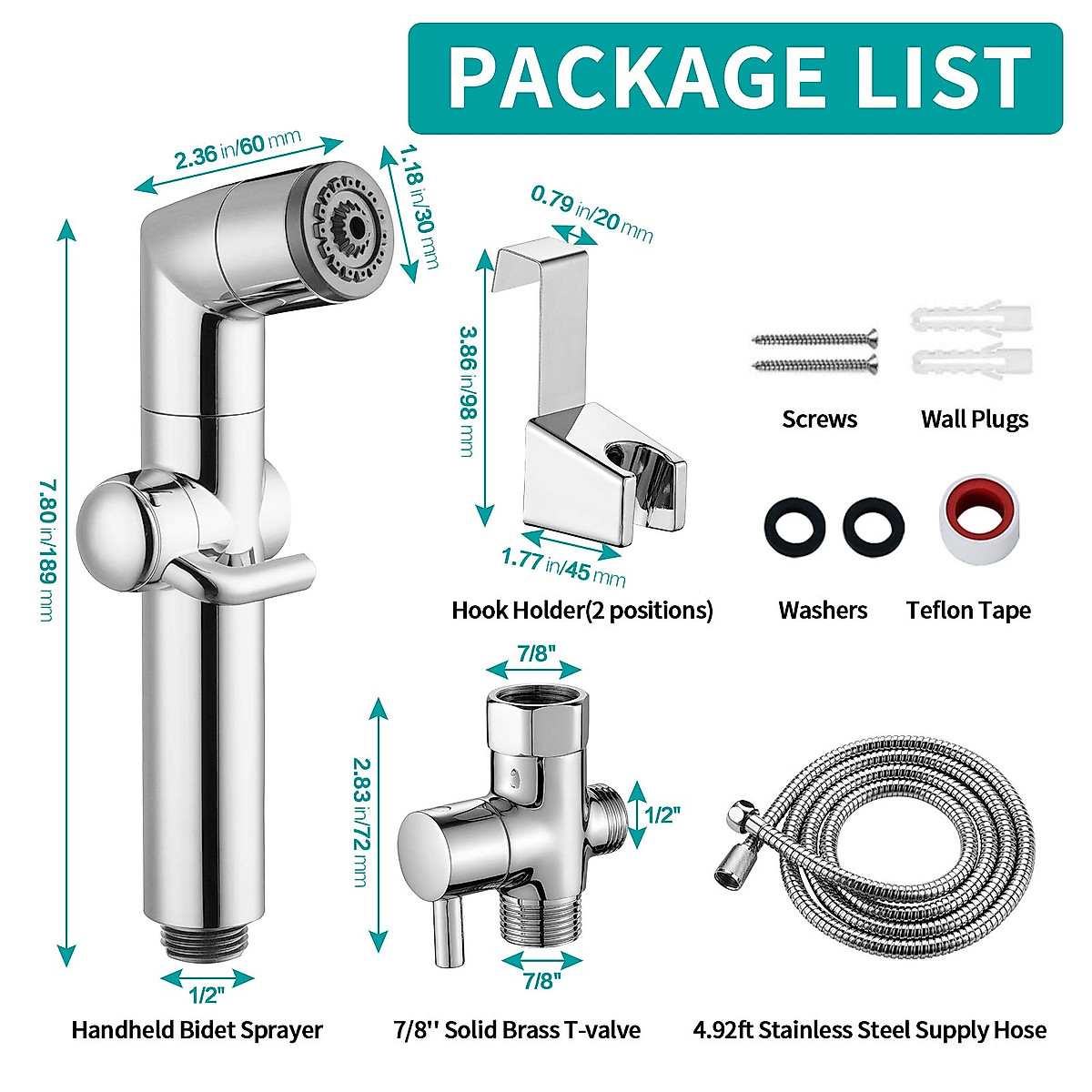 PACKAGE LIST

2.36 in/60 mm

1.18 in/30 mm

7.80 in/189 mm

1/2"

Handheld Bidet Sprayer

0.79 in/20 mm

3.86 in/98 mm

1.77 in/45 mm

Hook Holder(2 positions)

Screws

Wall Plugs

Washers

Teflon Tape

7/8"

2.83 in/72 mm

1/2"

7/8"

7/8'' Solid Brass T-valve

4.92ft Stainless Steel Supply Hose