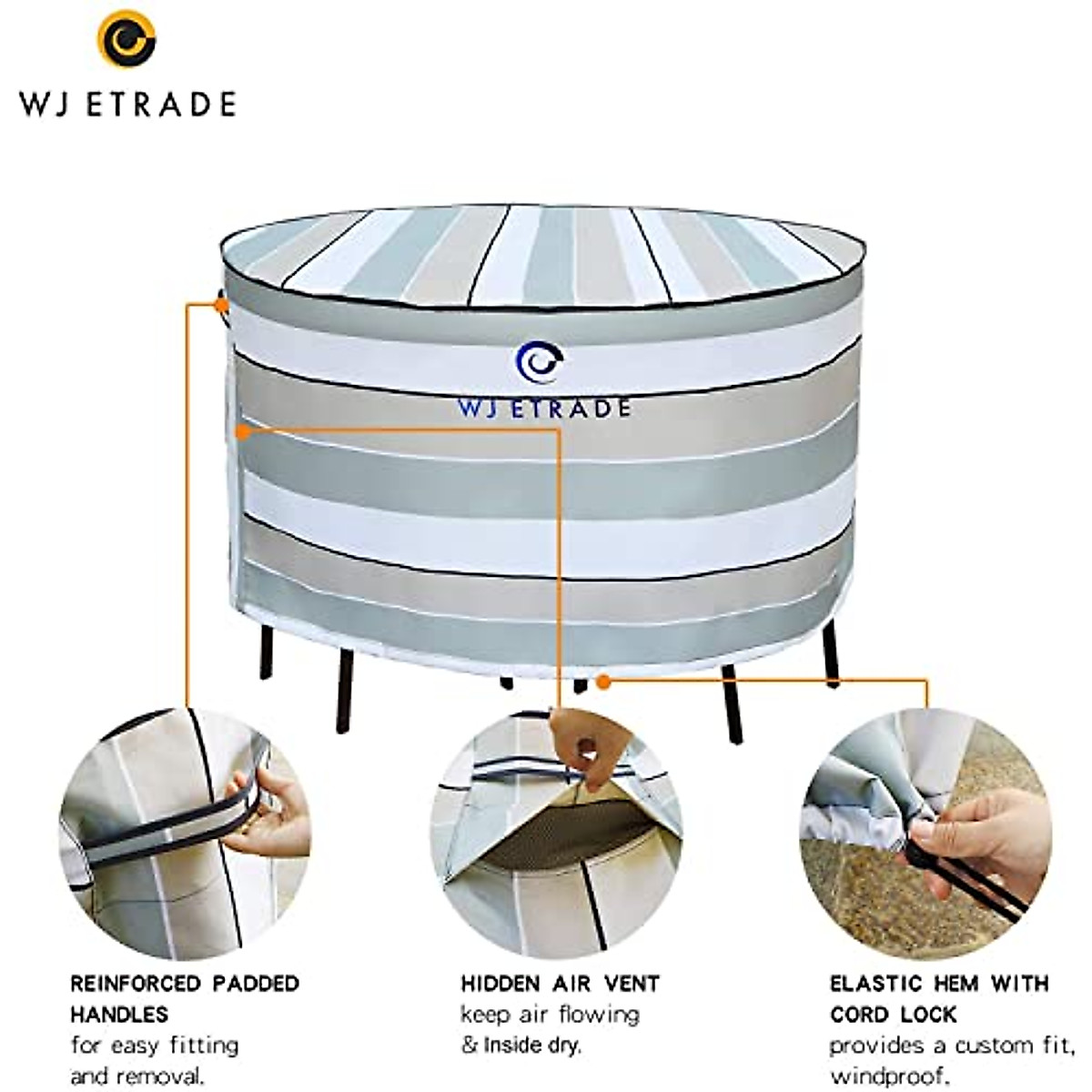 WJ ETRADE

WJ ETRADE

REINFORCED PADDED HANDLES
for easy fitting and removal.

HIDDEN AIR VENT
keep air flowing & Inside dry.

ELASTIC HEM WITH CORD LOCK
provides a custom fit, windproof.