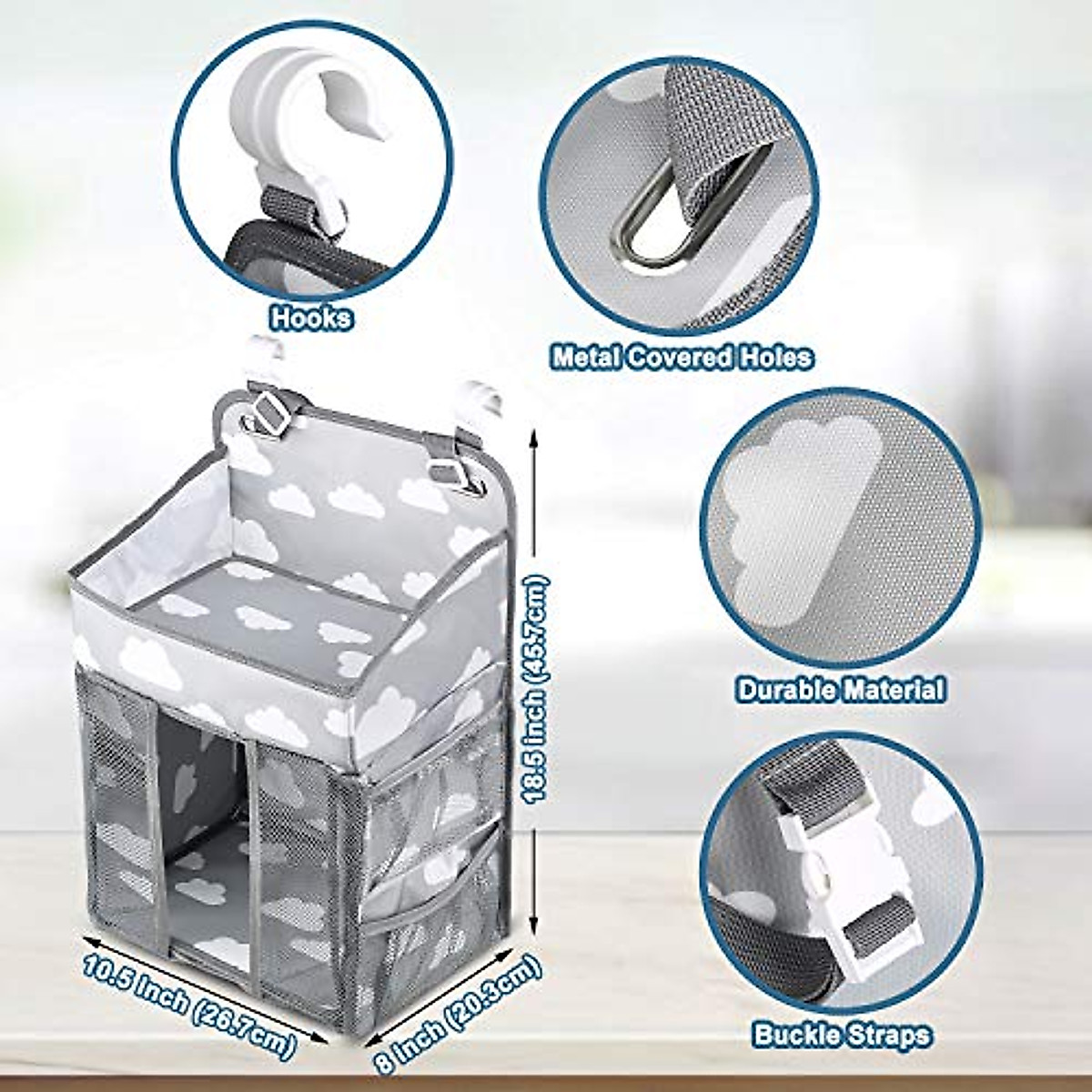 Hooks

Metal Covered Holes

Durable Material

Buckle Straps

18.5 Inch (45.7cm)

10.5 Inch (26.7cm)

8 Inch (20.3cm)