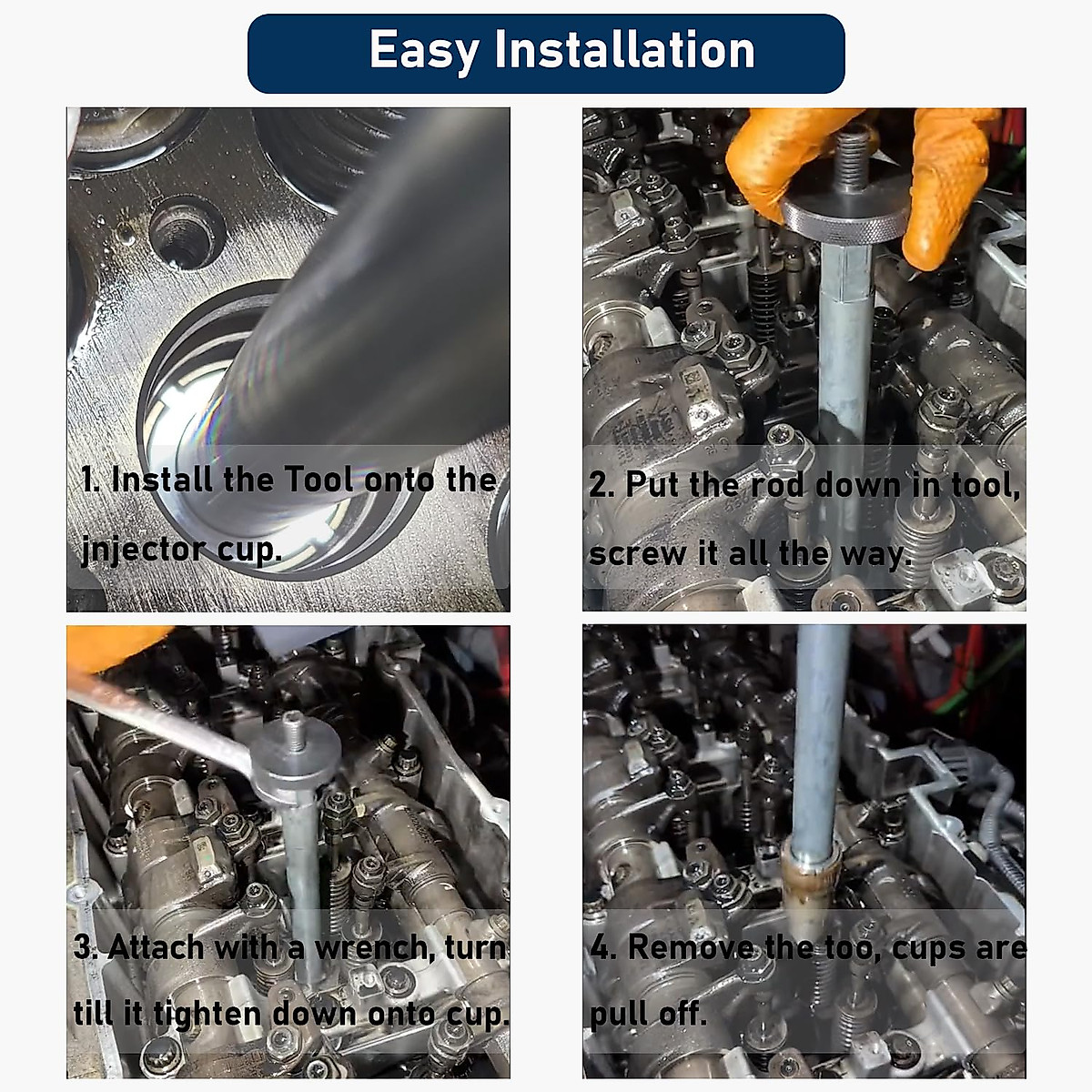 Easy Installation

1. Install the Tool onto the jnjector cup.

2. Put the rod down in tool, screw it all the way.

3. Attach with a wrench, turn till it tighten down onto cup.

4. Remove the too, cups are pull off.