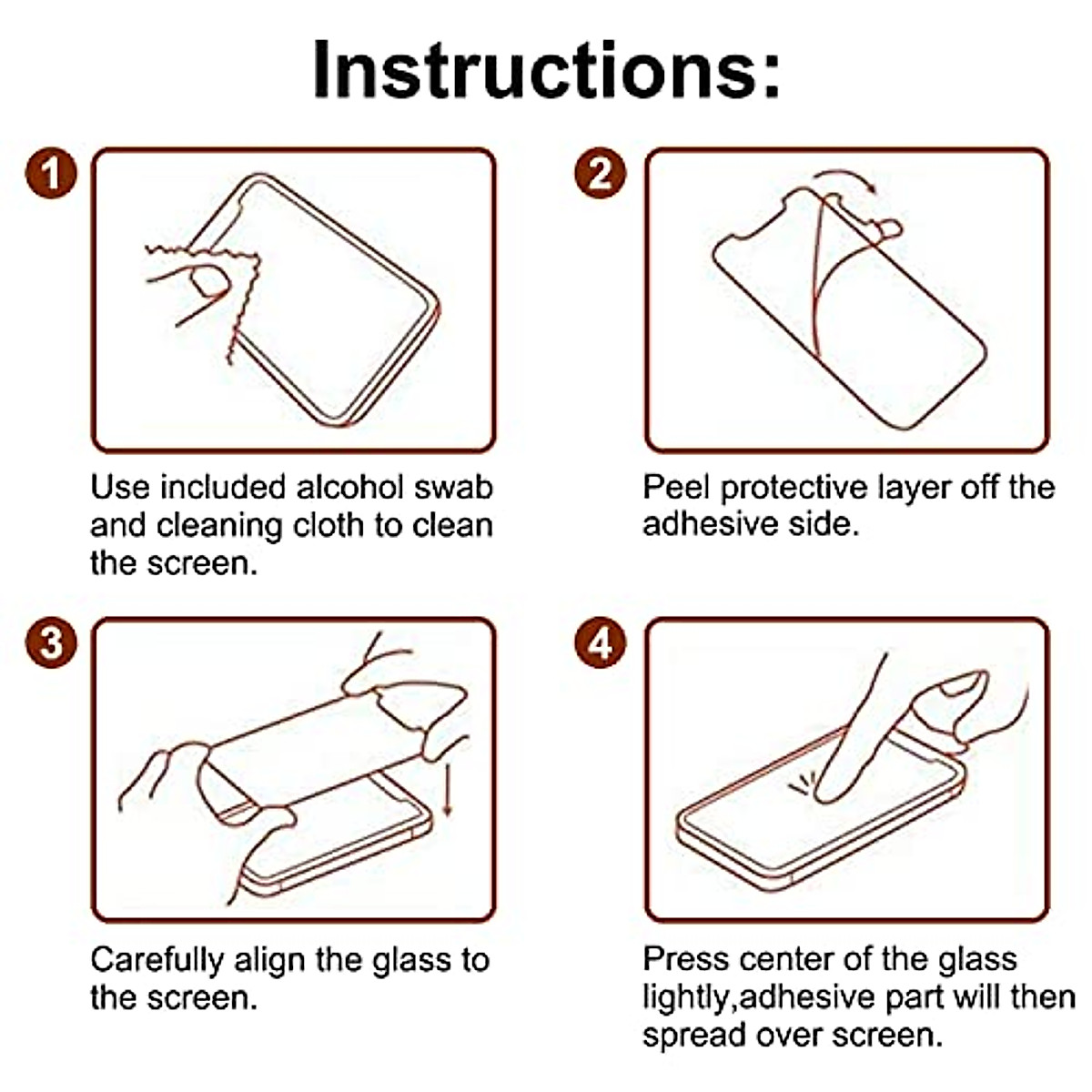 Instructions:

1

Use included alcohol swab and cleaning cloth to clean the screen.

2

Peel protective layer off the adhesive side.

3

Carefully align the glass to the screen.

4

Press center of the glass lightly,adhesive part will then spread over screen.