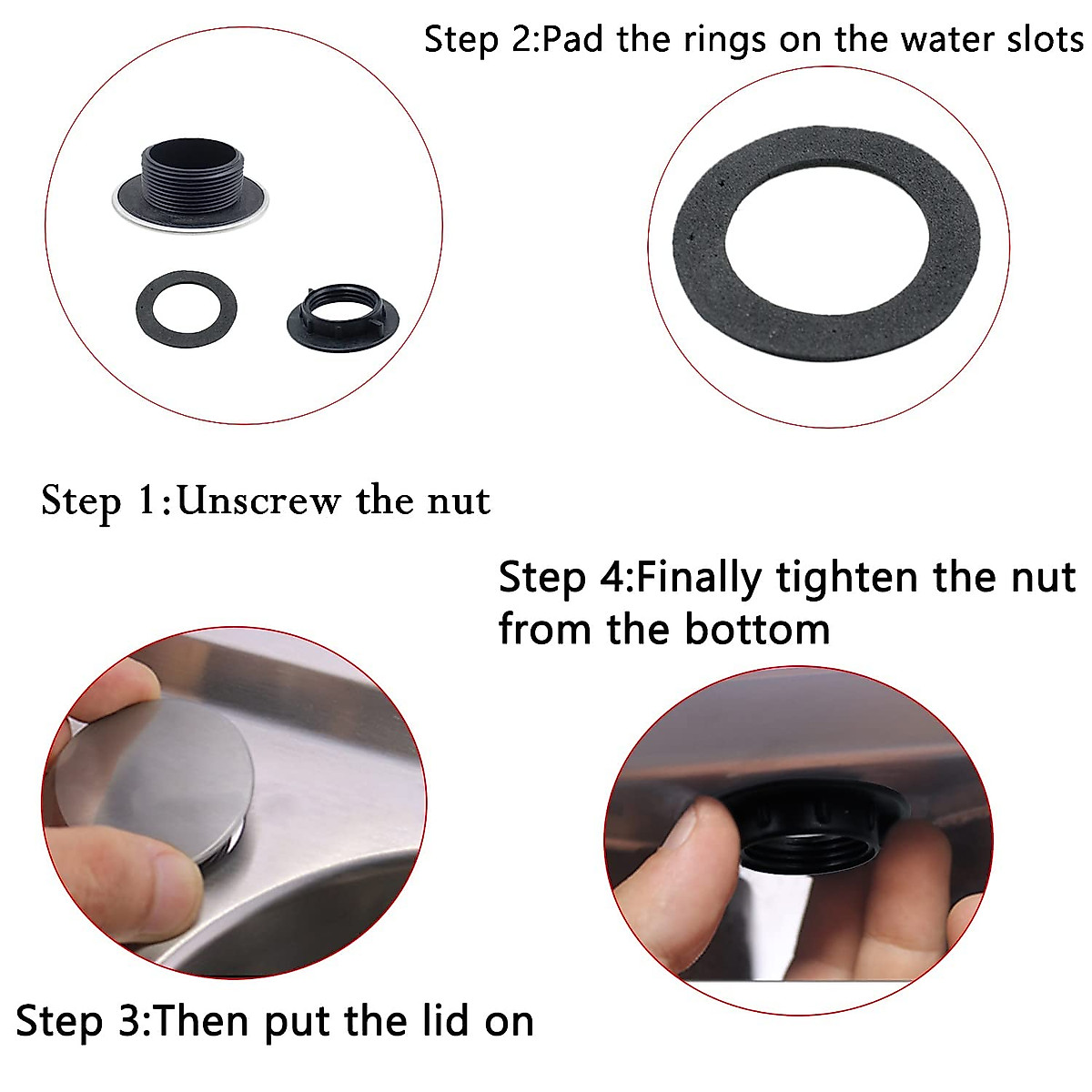 Step 2:Pad the rings on the water slots

Step 1:Unscrew the nut

Step 4:Finally tighten the nut from the bottom

Step 3:Then put the lid on