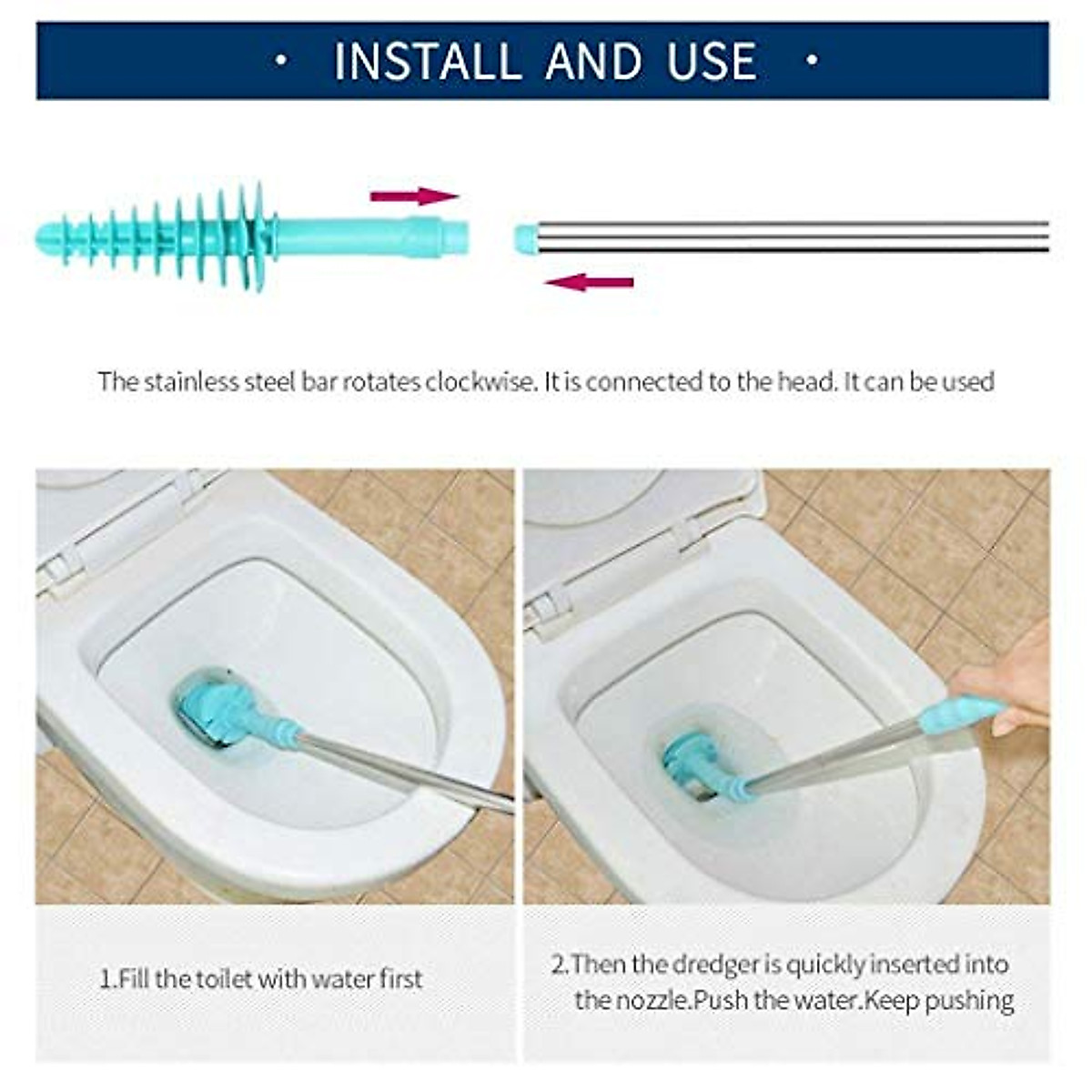 · INSTALL AND USE ·

The stainless steel bar rotates clockwise. It is connected to the head. It can be used

1.Fill the toilet with water first

2.Then the dredger is quickly inserted into the nozzle.Push the water.Keep pushing