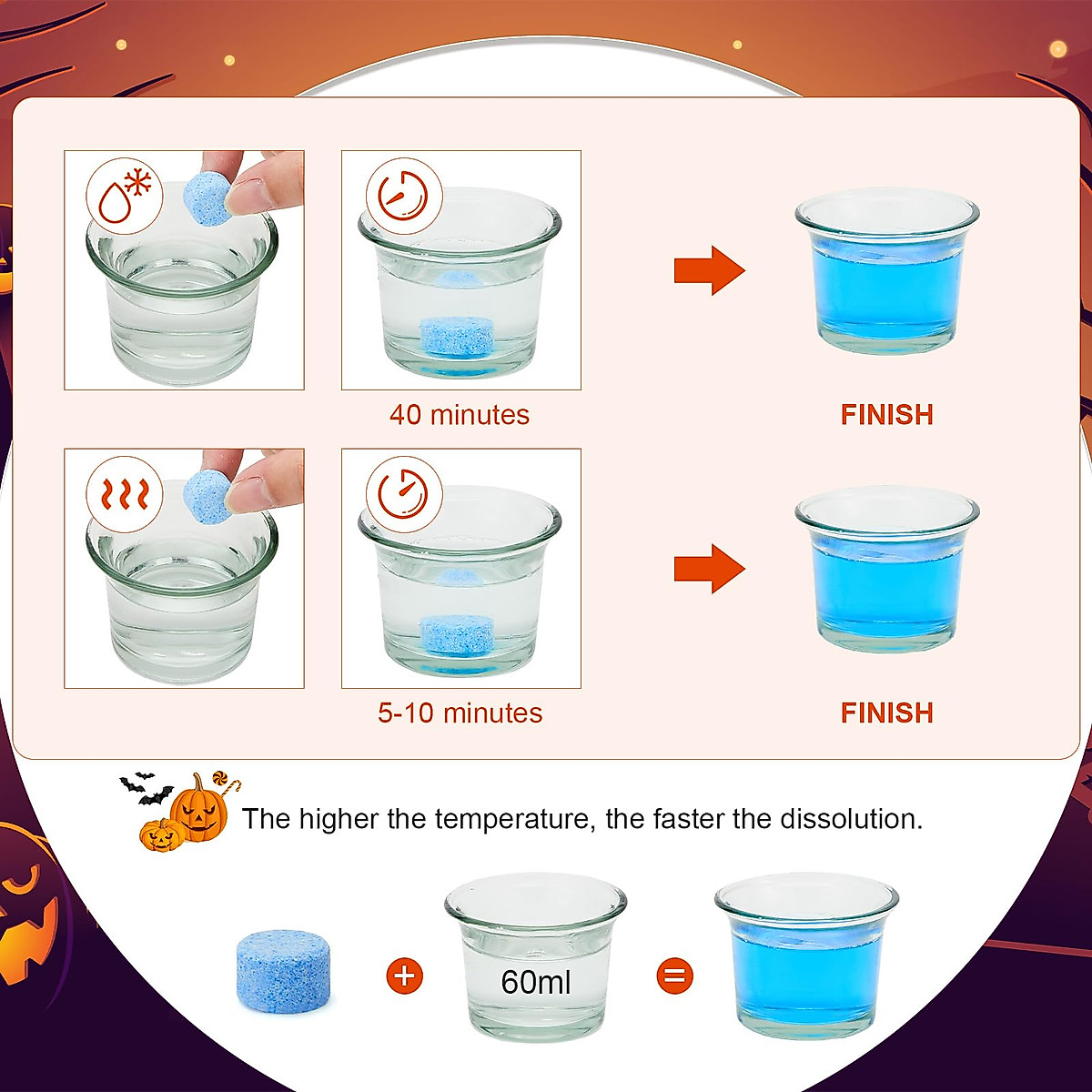 40 minutes

FINISH

5-10 minutes

FINISH

The higher the temperature, the faster the dissolution.

+ 60ml =