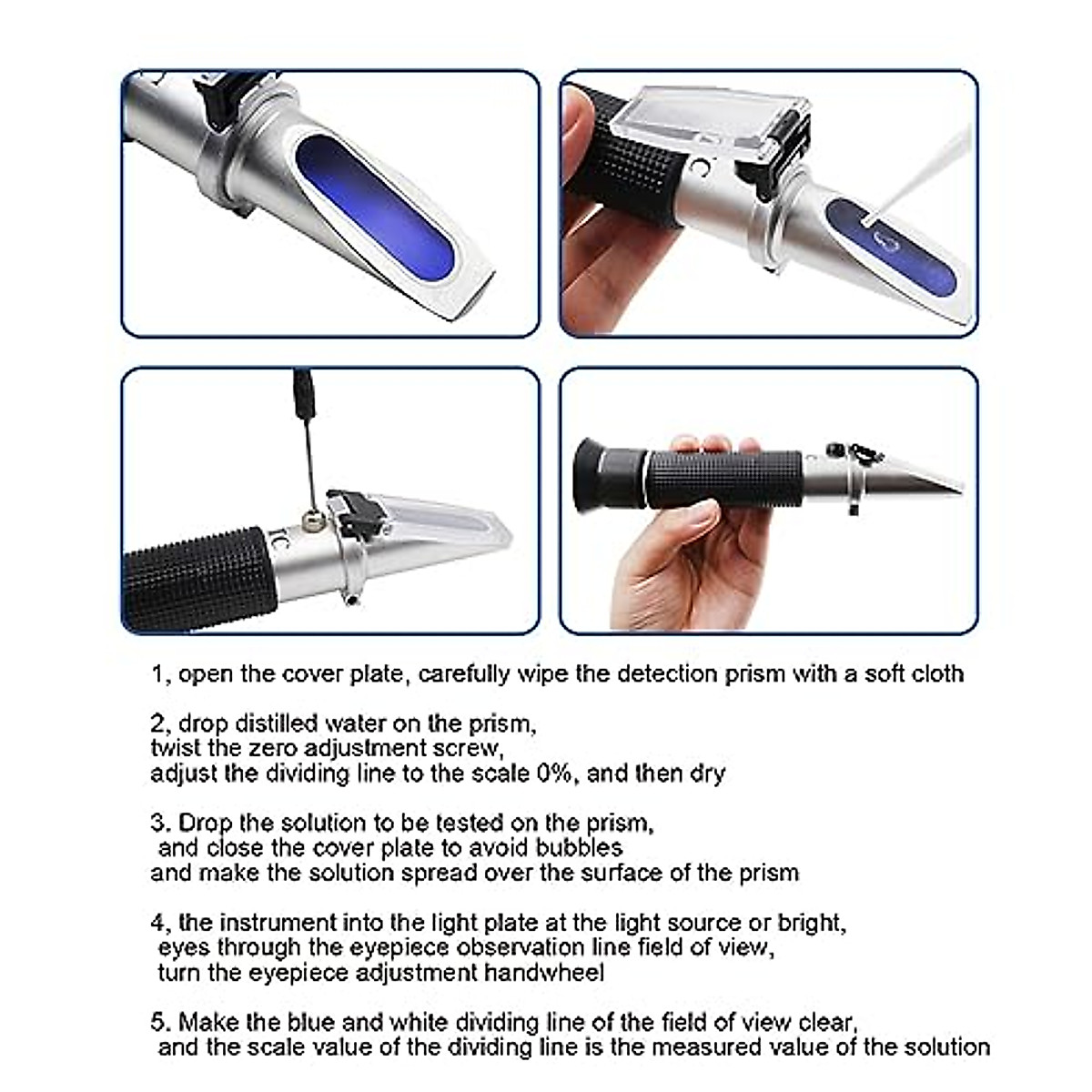 1, open the cover plate, carefully wipe the detection prism with a soft cloth

2, drop distilled water on the prism, twist the zero adjustment screw, adjust the dividing line to the scale 0%, and then dry

3. Drop the solution to be tested on the prism, and close the cover plate to avoid bubbles and make the solution spread over the surface of the prism

4, the instrument into the light plate at the light source or bright, eyes through the eyepiece observation line field of view, turn the eyepiece adjustment handwheel

5. Make the blue and white dividing line of the field of view clear, and the scale value of the dividing line is the measured value of the solution