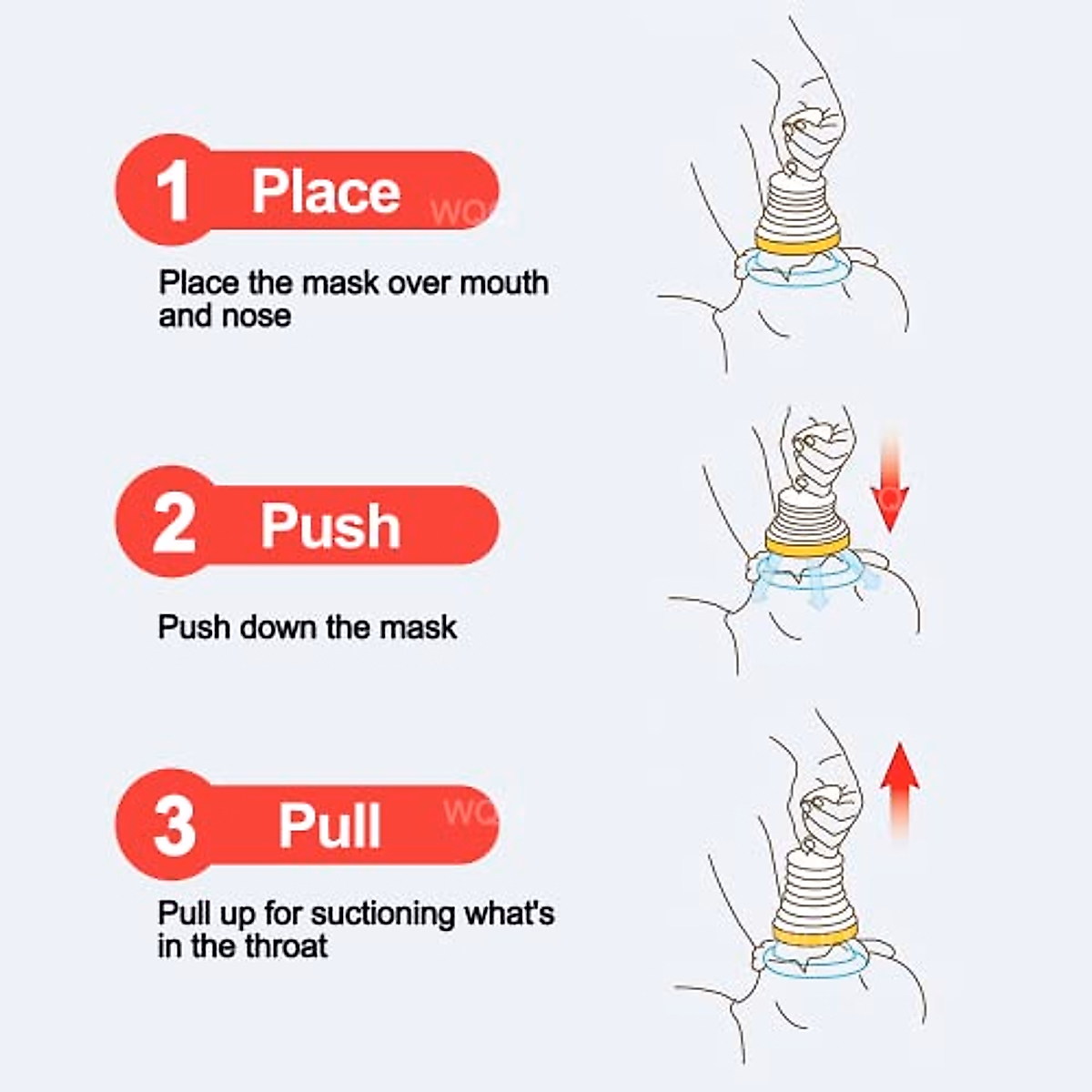 1 Place

Place the mask over mouth and nose

2 Push

Push down the mask

3 Pull

Pull up for suctioning what's in the throat