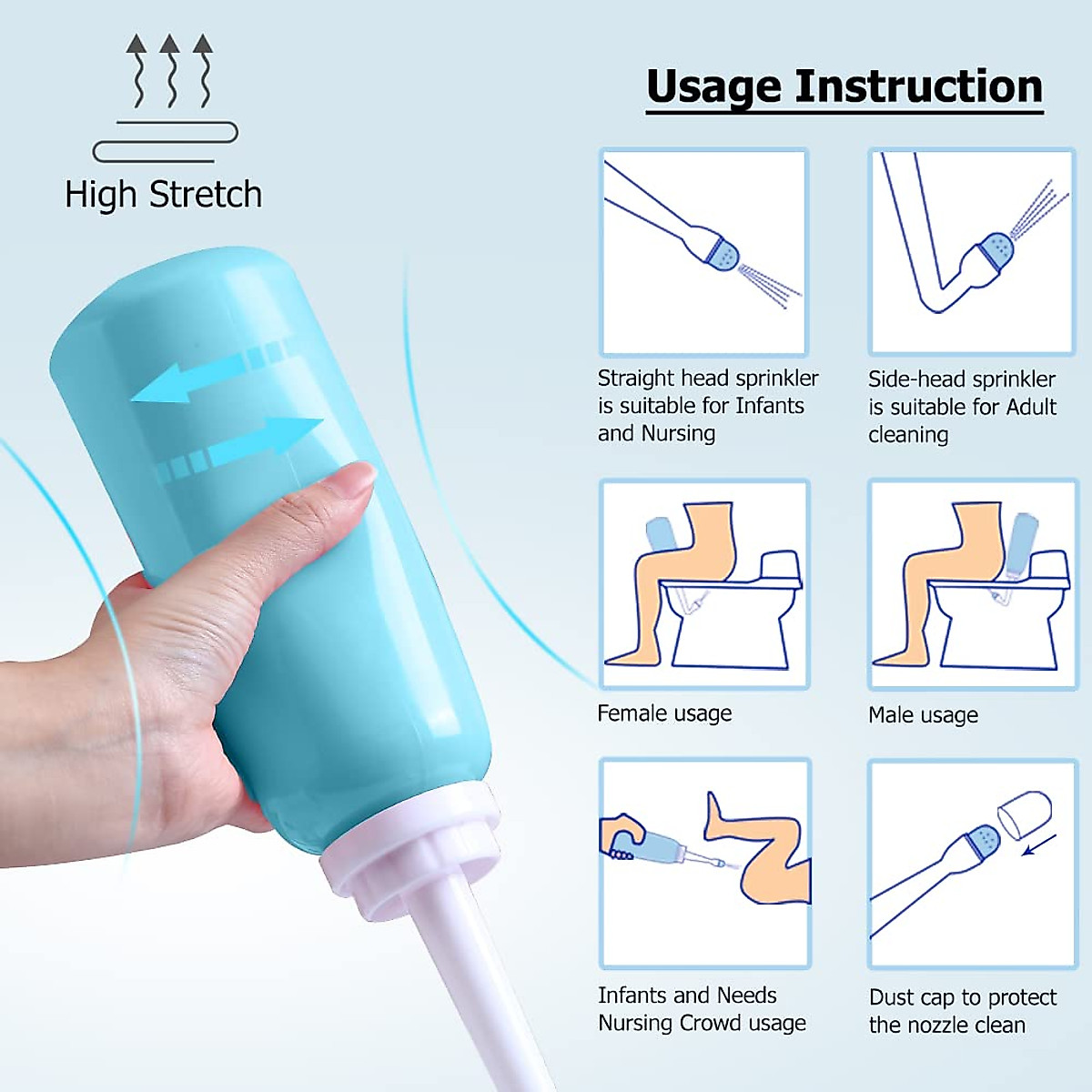 High Stretch

Usage Instruction

Straight head sprinkler is suitable for Infants and Nursing

Side-head sprinkler is suitable for Adult cleaning

Female usage

Male usage

Infants and Needs Nursing Crowd usage

Dust cap to protect the nozzle clean