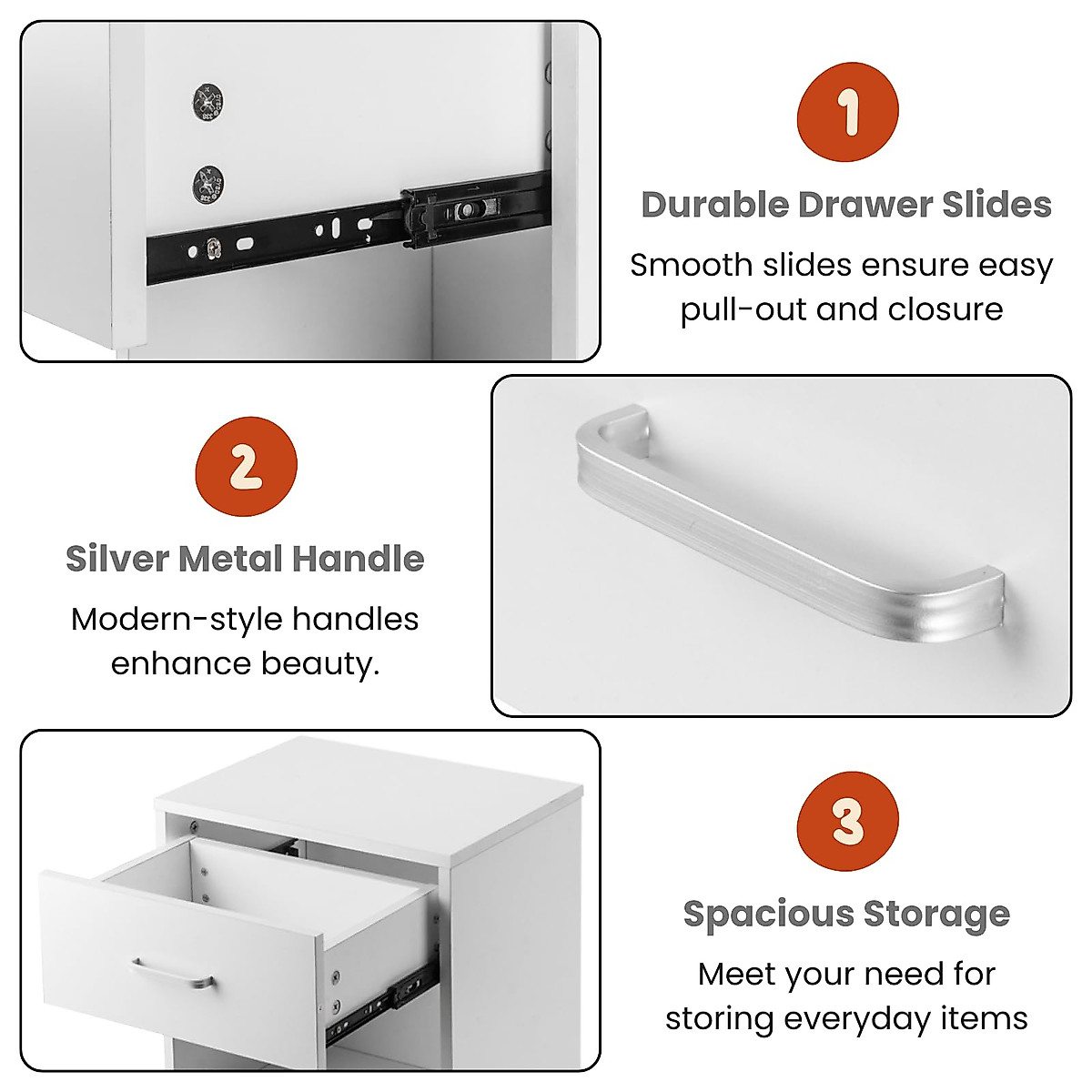 1

Durable Drawer Slides

Smooth slides ensure easy pull-out and closure

2

Silver Metal Handle

Modern-style handles enhance beauty.

3

Spacious Storage

Meet your need for storing everyday items