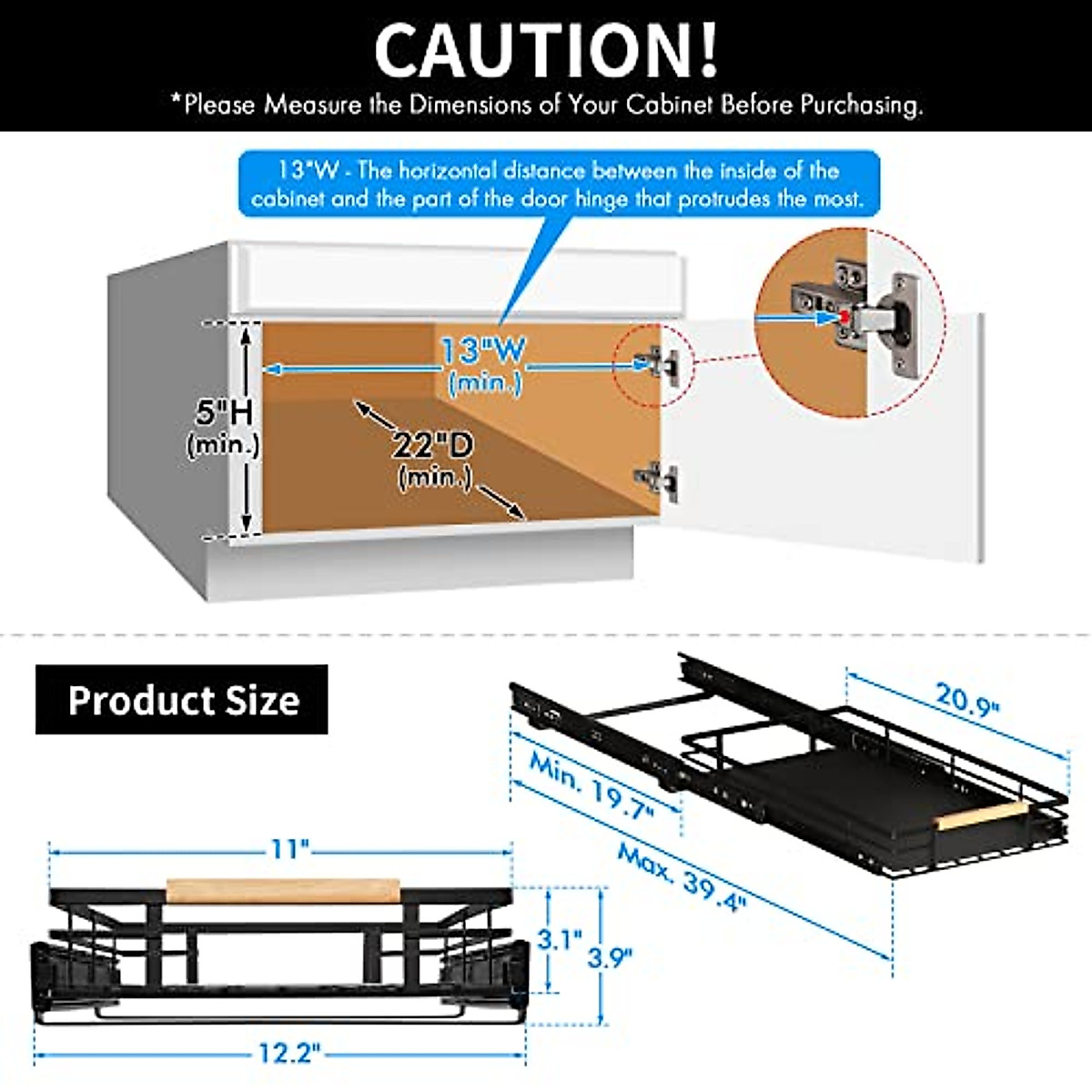 CAUTION!

*Please Measure the Dimensions of Your Cabinet Before Purchasing.

13"W - The horizontal distance between the inside of the cabinet and the part of the door hinge that protrudes the most.

13"W (min.)

5"H (min.)

22"D (min.)

Product Size

20.9"

Min. 19.7"

Max. 39.4"

11"

3.1"

3.9"

12.2"