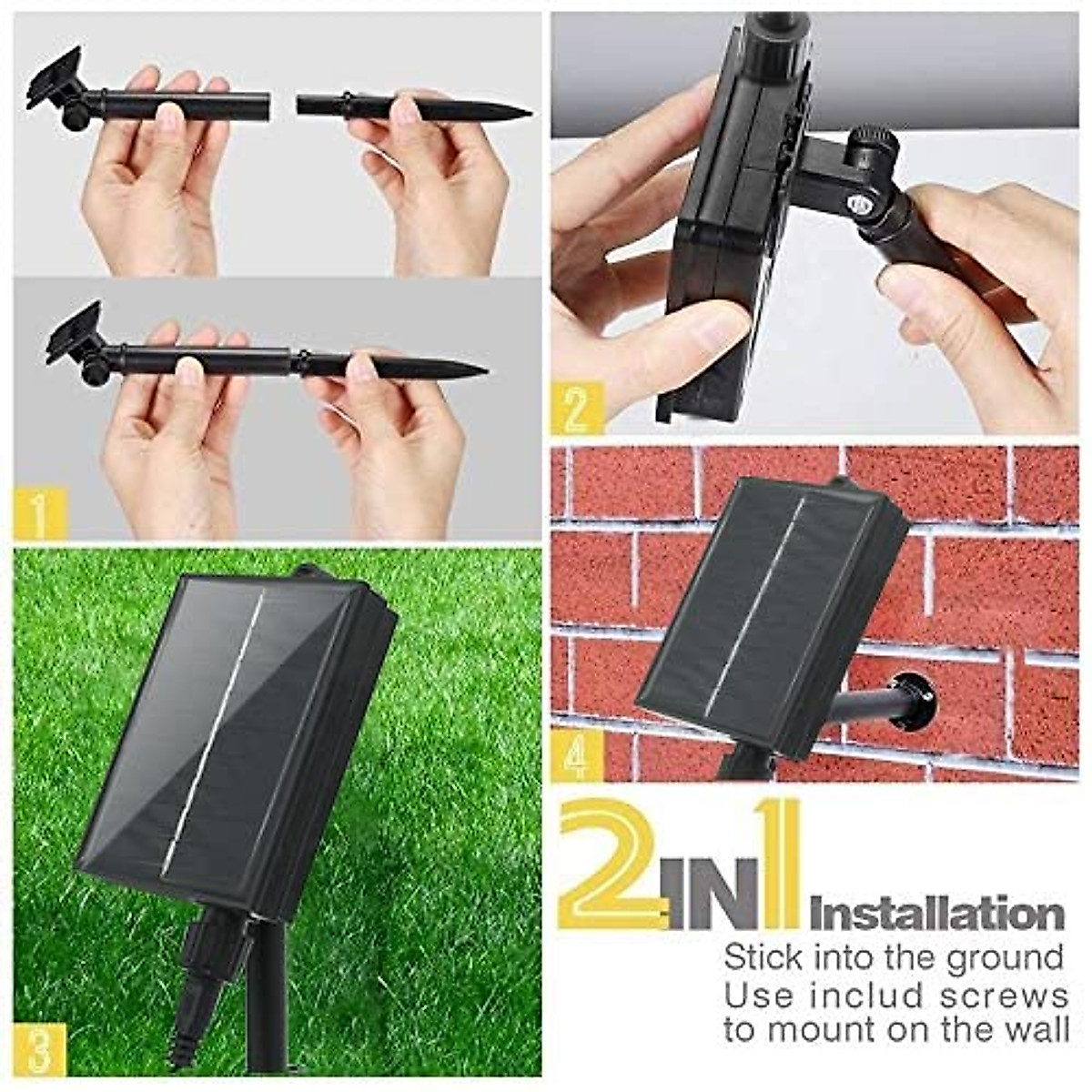 1

2

3

4

2IN1 Installation

Stick into the ground
Use includ screws
to mount on the wall