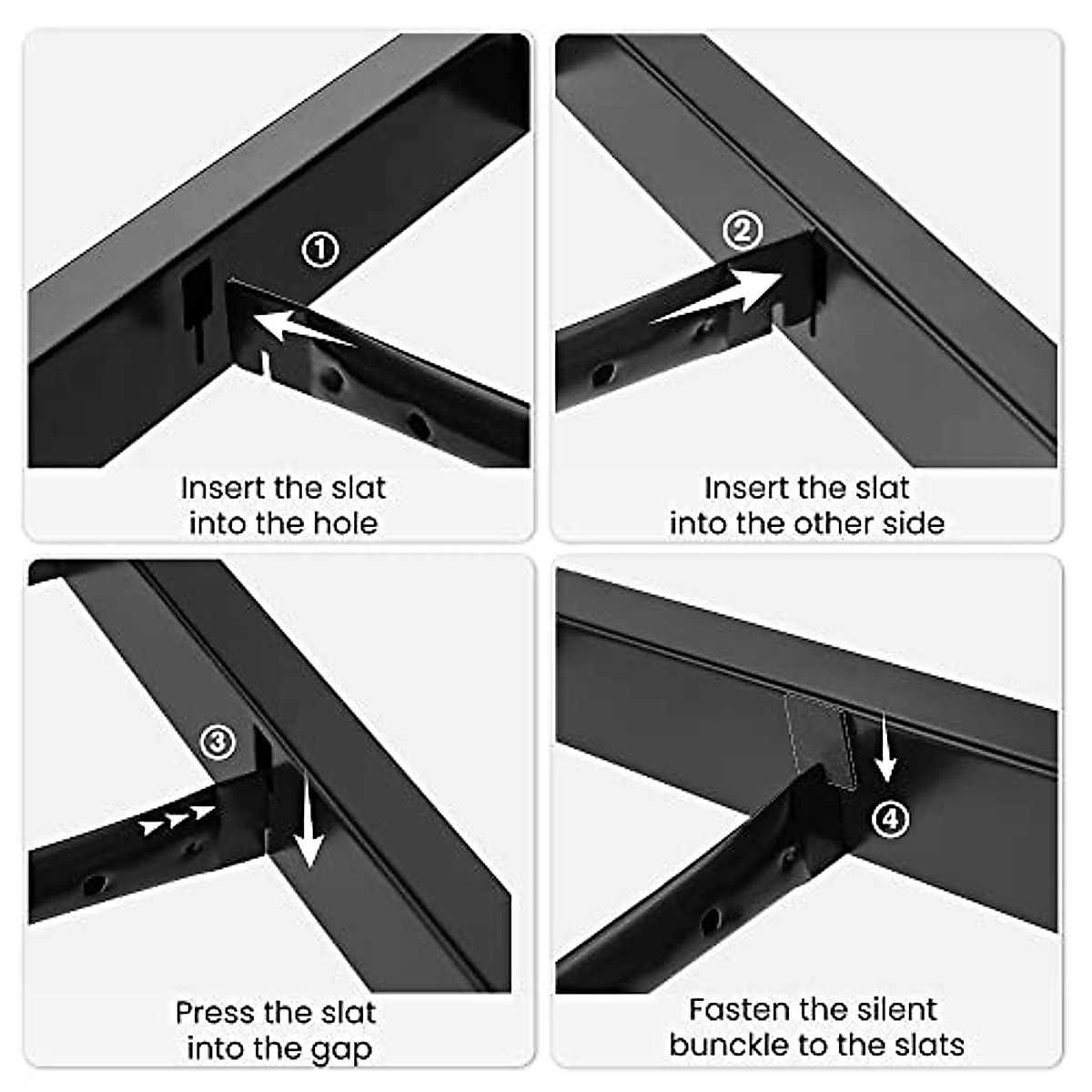 ①

Insert the slat into the hole

②

Insert the slat into the other side

③

Press the slat into the gap

④

Fasten the silent bunckle to the slats