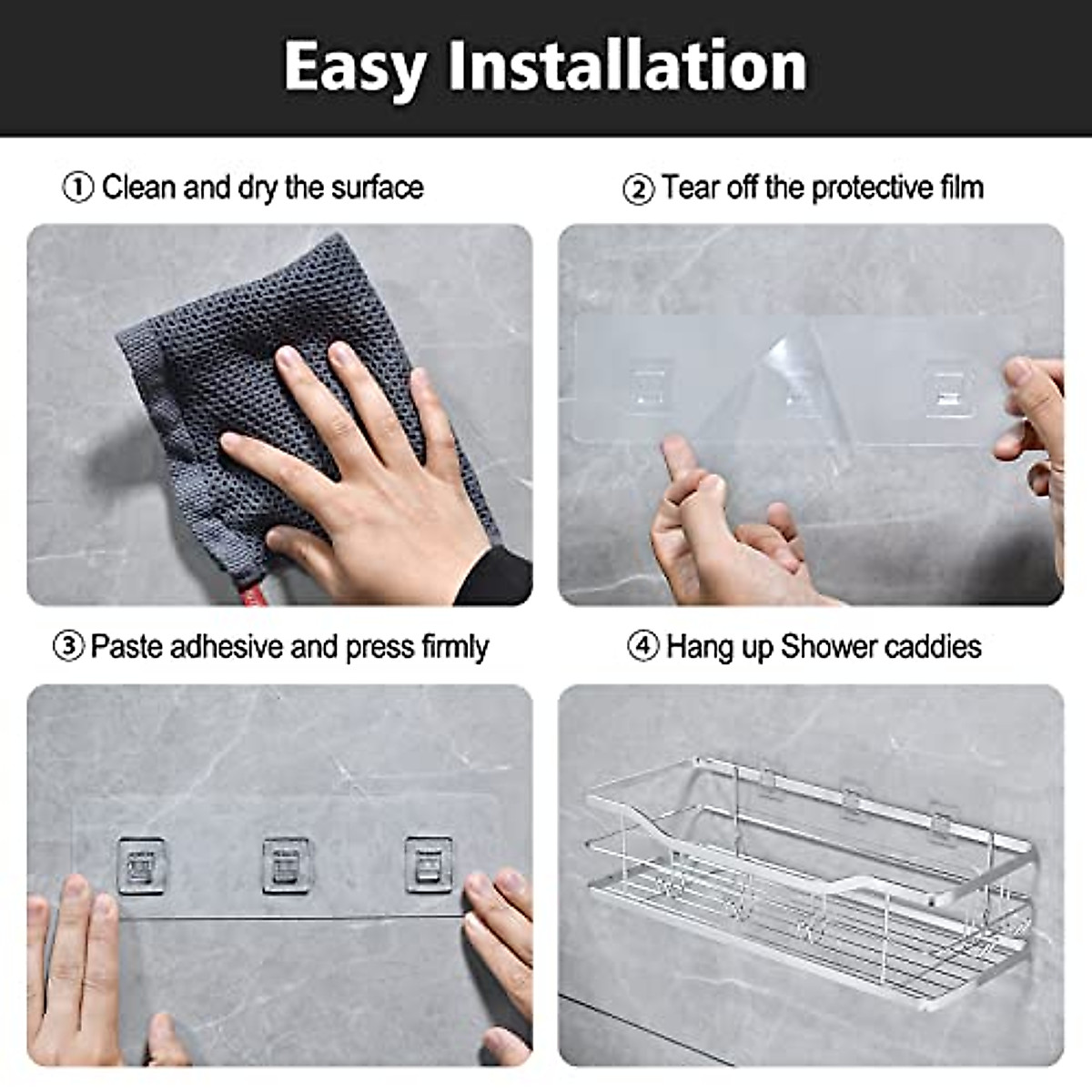 Easy Installation

① Clean and dry the surface

② Tear off the protective film

③ Paste adhesive and press firmly

④ Hang up Shower caddies