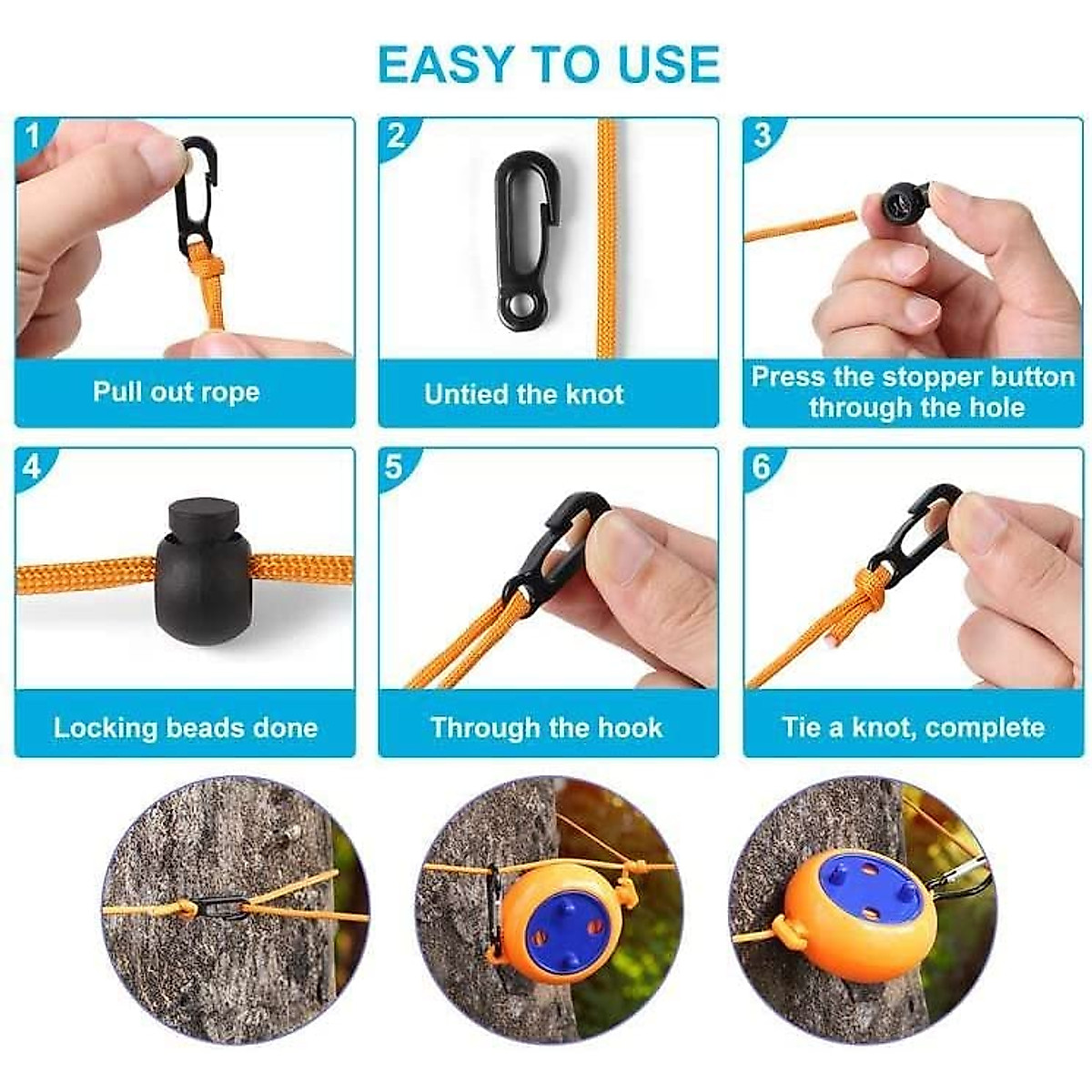 EASY TO USE

1
Pull out rope

2
Untied the knot

3
Press the stopper button through the hole

4
Locking beads done

5
Through the hook

6
Tie a knot, complete