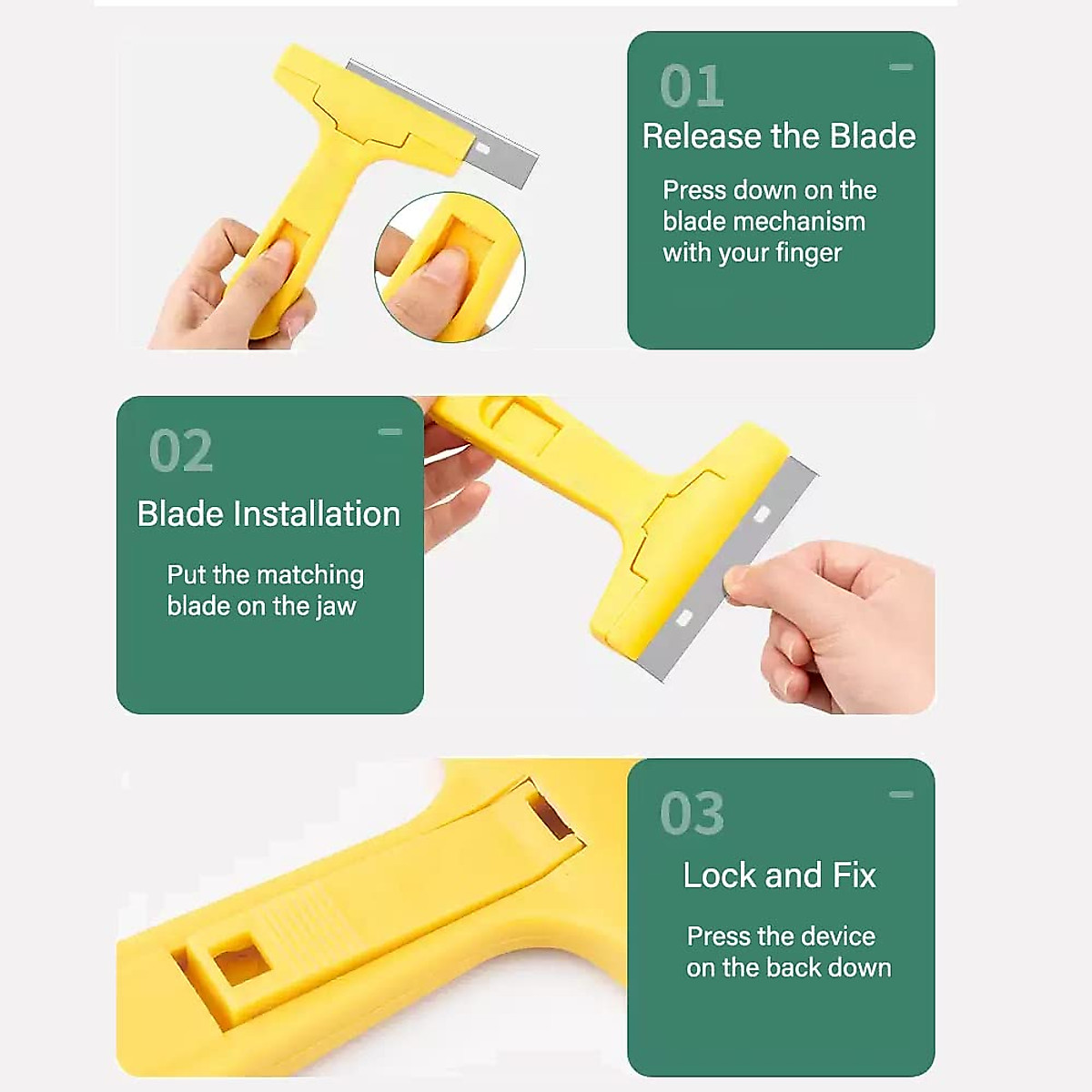 01

Release the Blade

Press down on the blade mechanism with your finger

02

Blade Installation

Put the matching blade on the jaw

03

Lock and Fix

Press the device on the back down