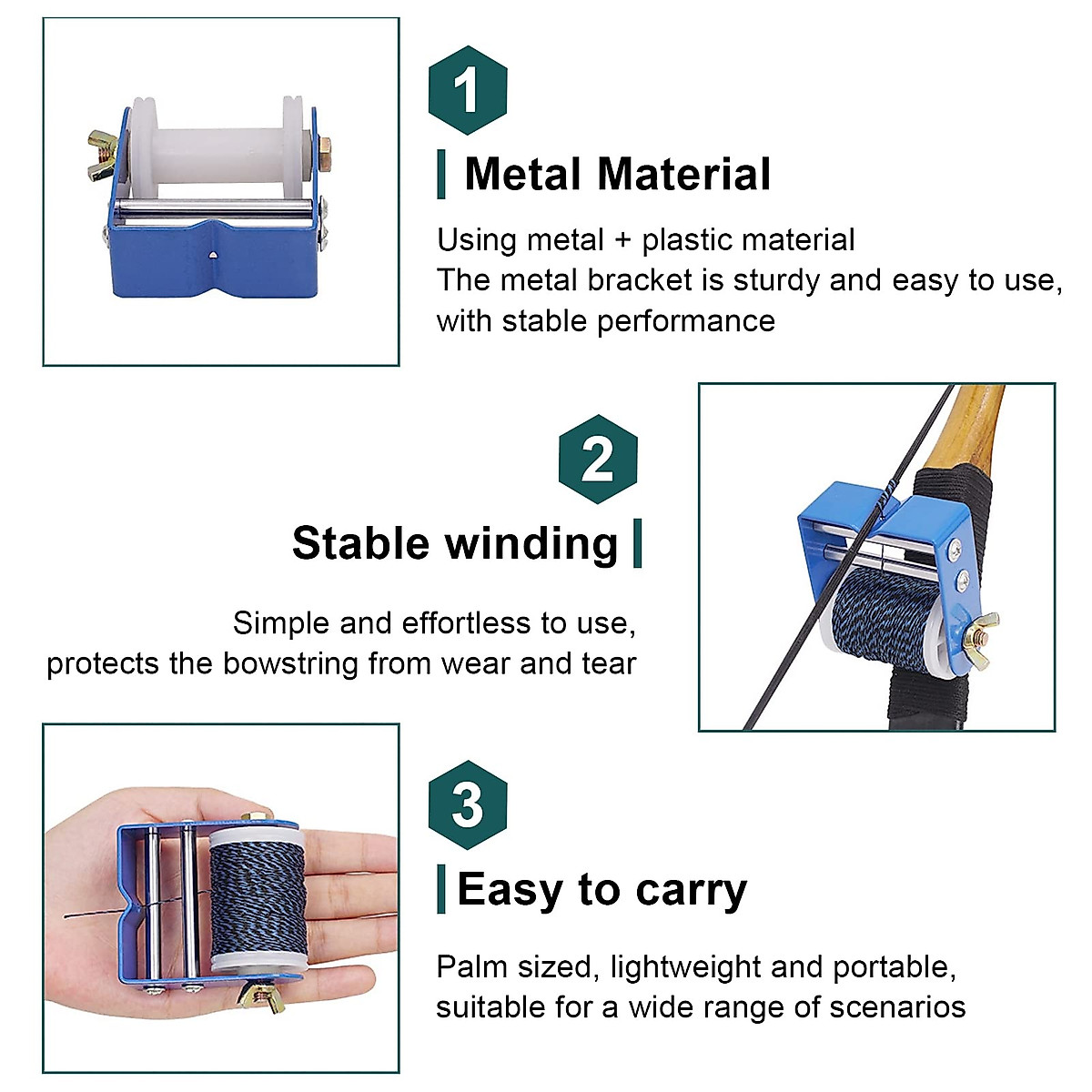 1

Metal Material

Using metal + plastic material
The metal bracket is sturdy and easy to use, with stable performance

2

Stable winding

Simple and effortless to use, protects the bowstring from wear and tear

3

Easy to carry

Palm sized, lightweight and portable, suitable for a wide range of scenarios