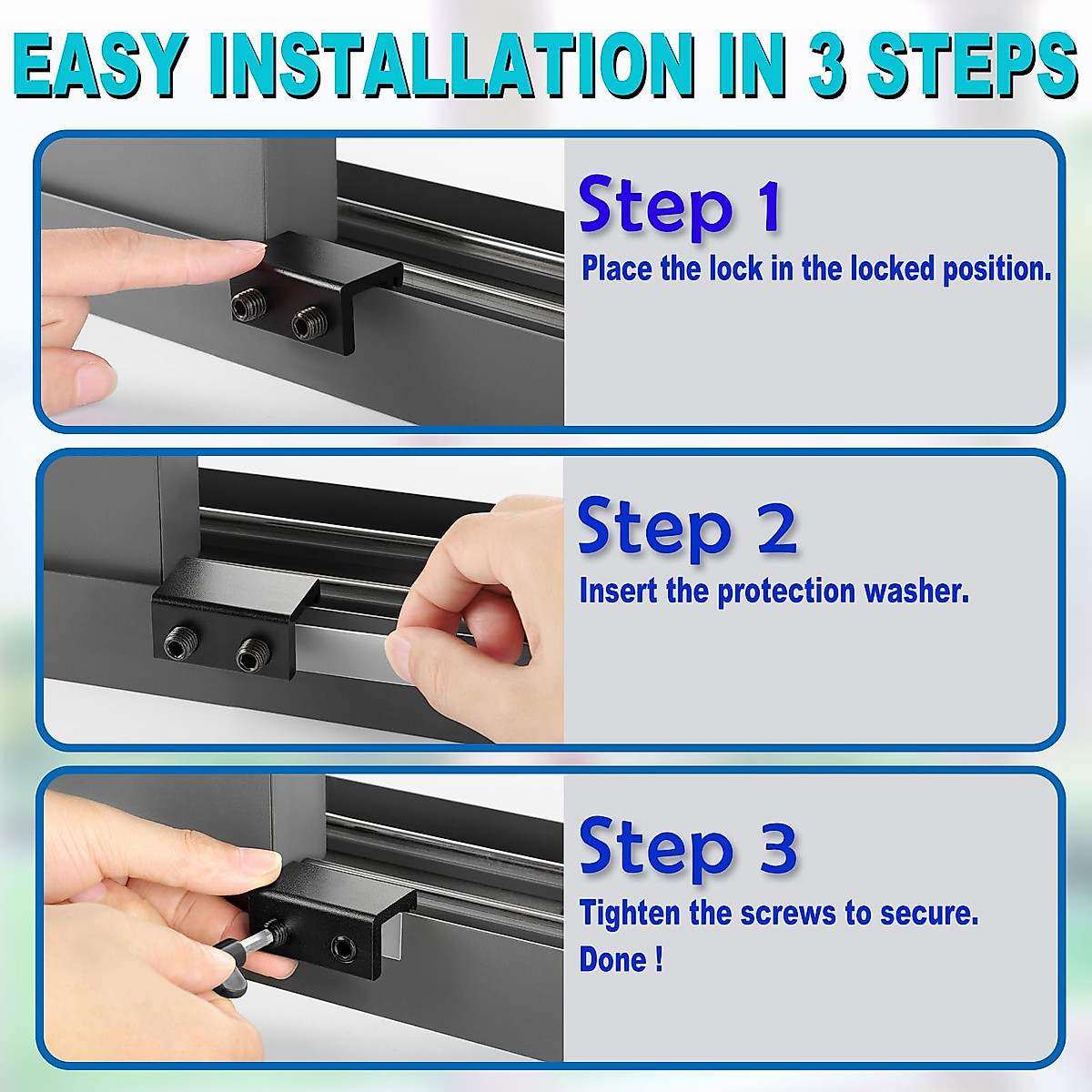 EASY INSTALLATION IN 3 STEPS

Step 1
Place the lock in the locked position.

Step 2
Insert the protection washer.

Step 3
Tighten the screws to secure.
Done !