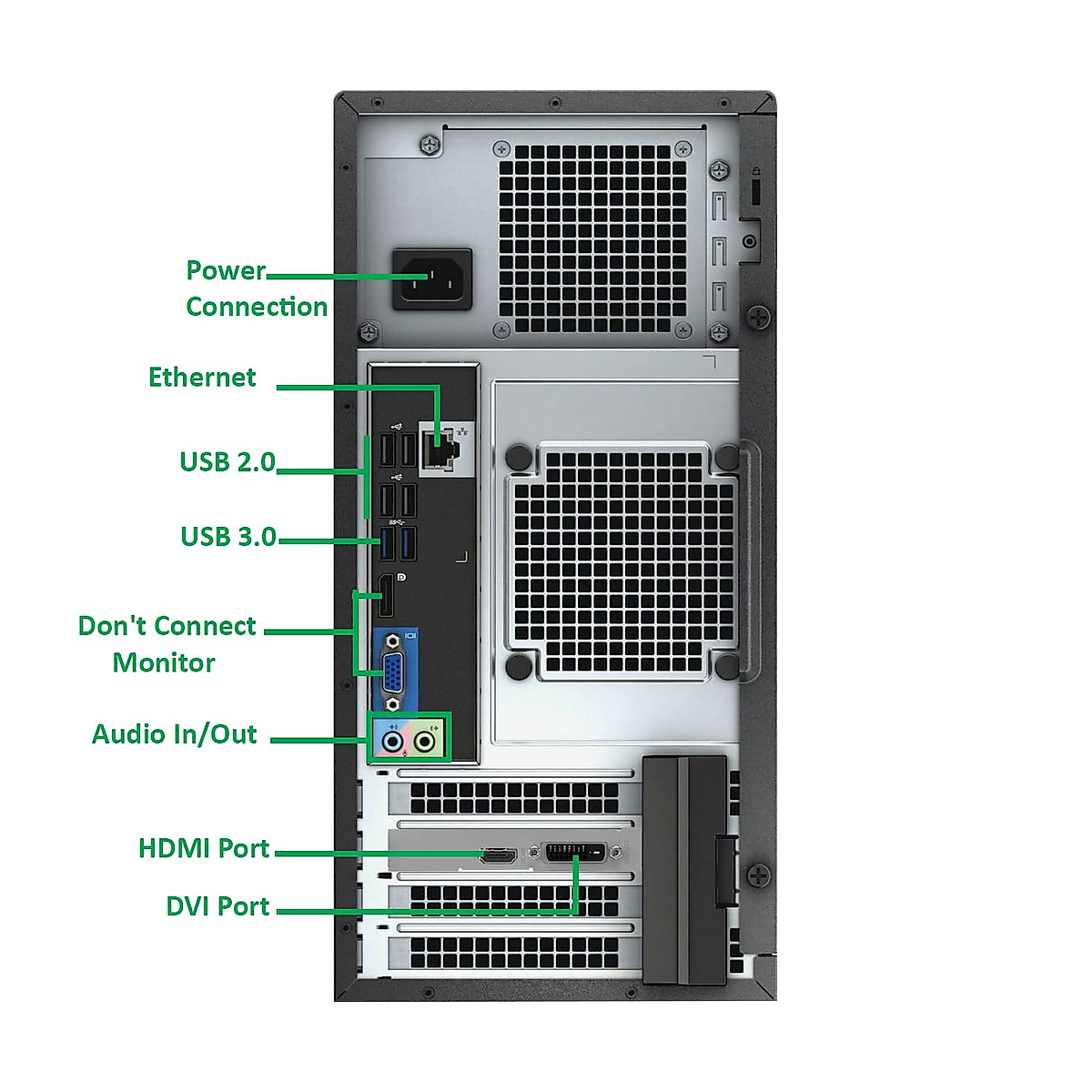 Power Connection

Ethernet

USB 2.0

USB 3.0

Don't Connect Monitor

Audio In/Out

HDMI Port

DVI Port