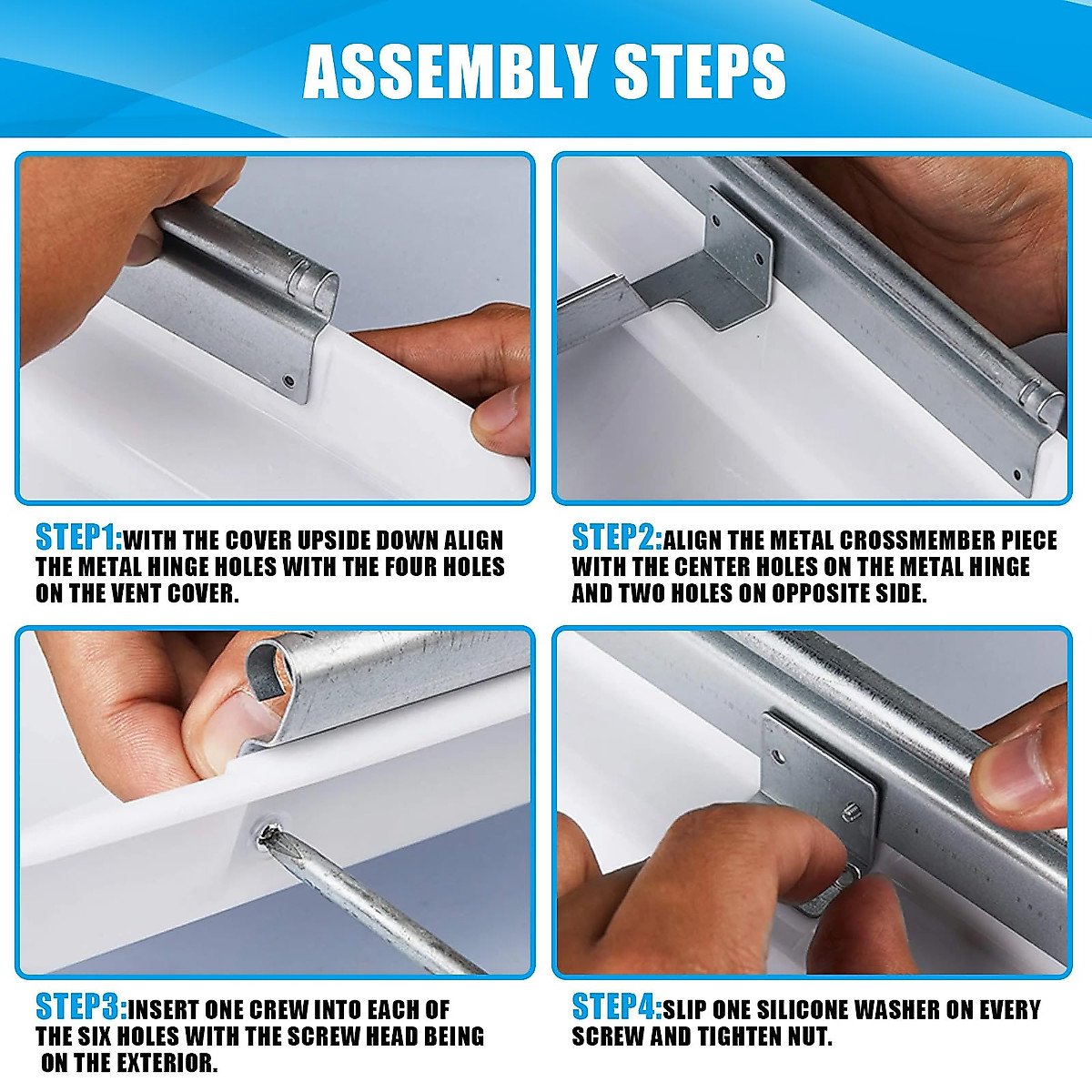 ASSEMBLY STEPS

STEP1:WITH THE COVER UPSIDE DOWN ALIGN THE METAL HINGE HOLES WITH THE FOUR HOLES ON THE VENT COVER.

STEP2:ALIGN THE METAL CROSSMEMBER PIECE WITH THE CENTER HOLES ON THE METAL HINGE AND TWO HOLES ON OPPOSITE SIDE.

STEP3:INSERT ONE CREW INTO EACH OF THE SIX HOLES WITH THE SCREW HEAD BEING ON THE EXTERIOR.

STEP4:SLIP ONE SILICONE WASHER ON EVERY SCREW AND TIGHTEN NUT.