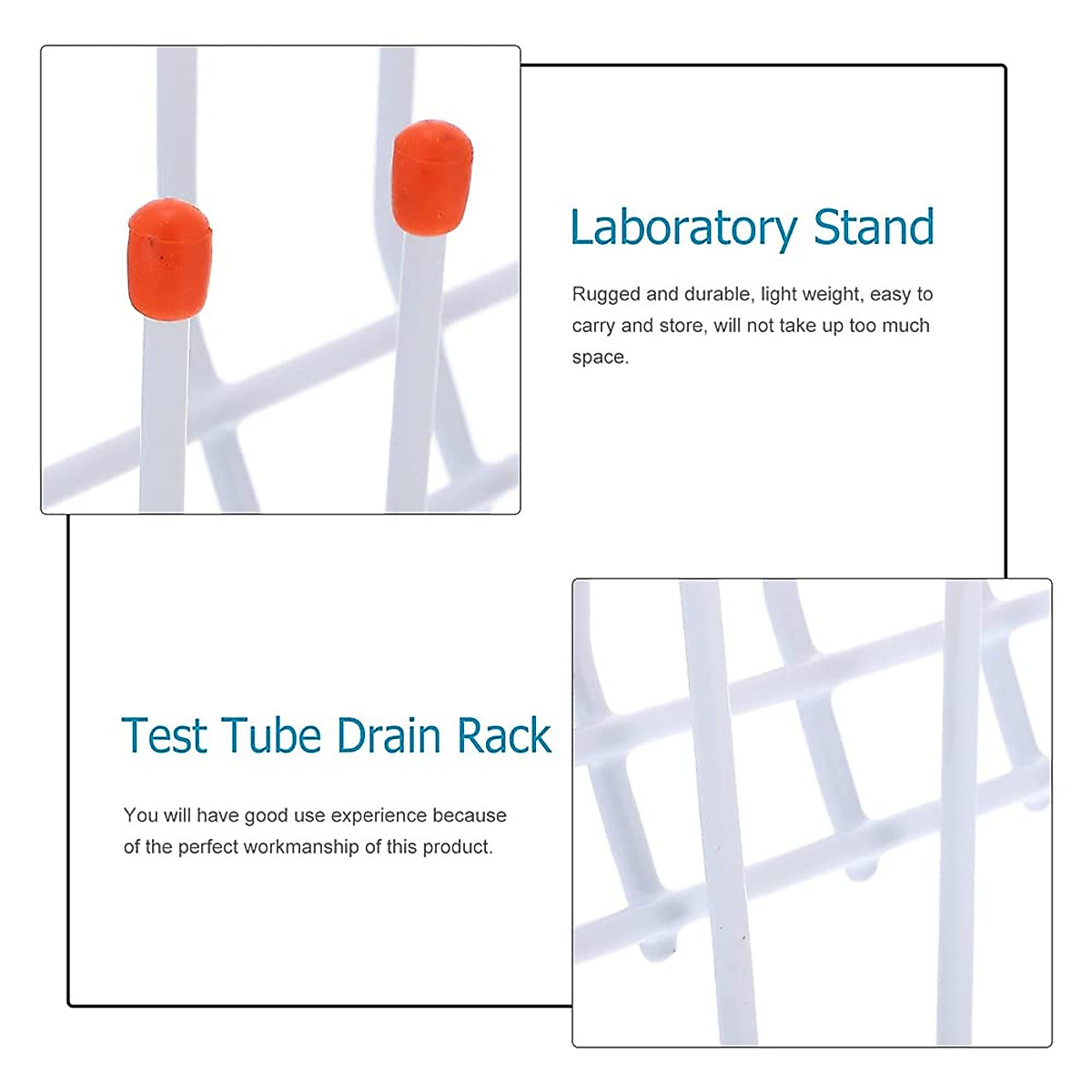 Laboratory Stand

Rugged and durable, light weight, easy to carry and store, will not take up too much space.

Test Tube Drain Rack

You will have good use experience because of the perfect workmanship of this product.