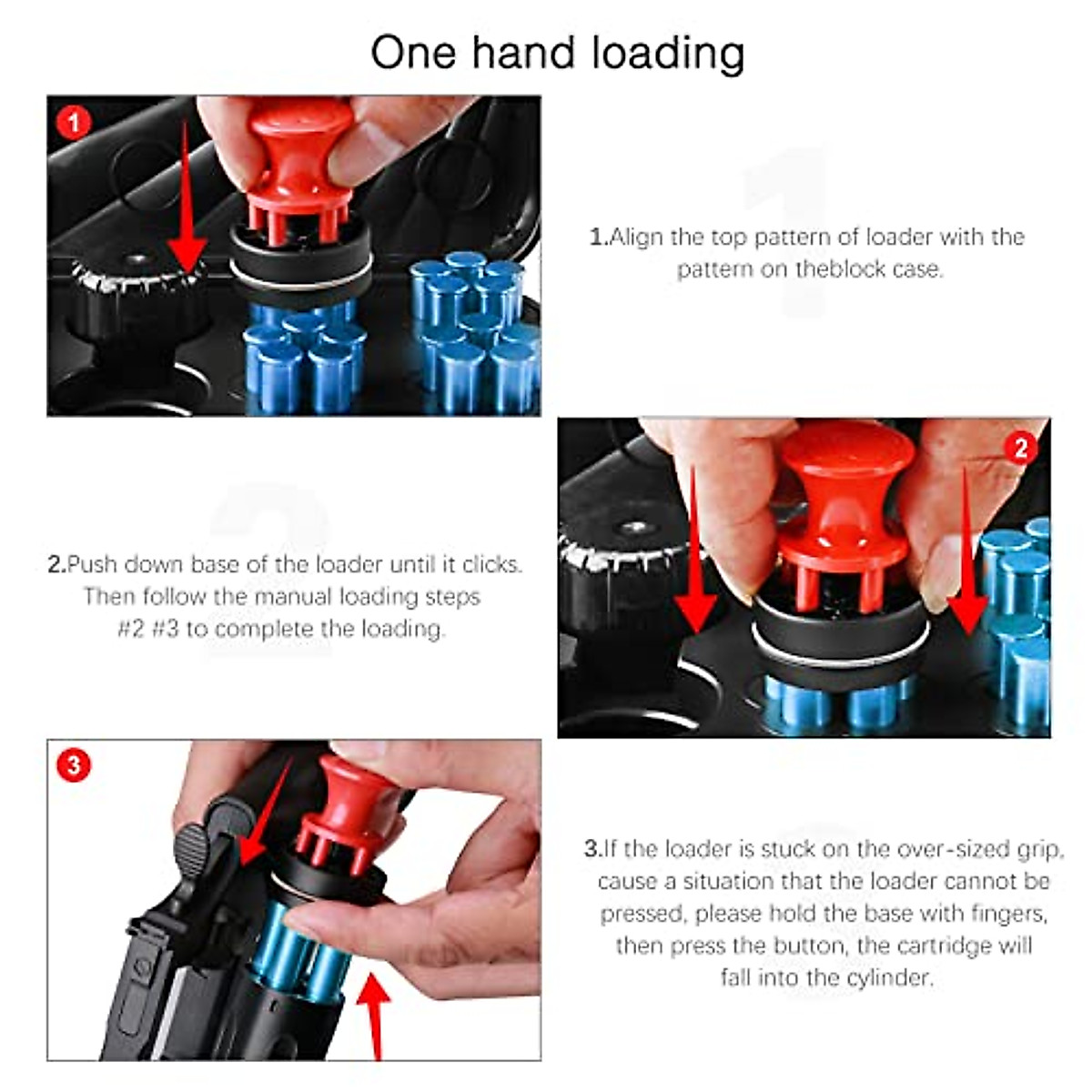 One hand loading

1

1.Align the top pattern of loader with the pattern on theblock case.

2

2.Push down base of the loader until it clicks. Then follow the manual loading steps #2 #3 to complete the loading.

3

3.If the loader is stuck on the over-sized grip, cause a situation that the loader cannot be pressed, please hold the base with fingers, then press the button, the cartridge will fall into the cylinder.