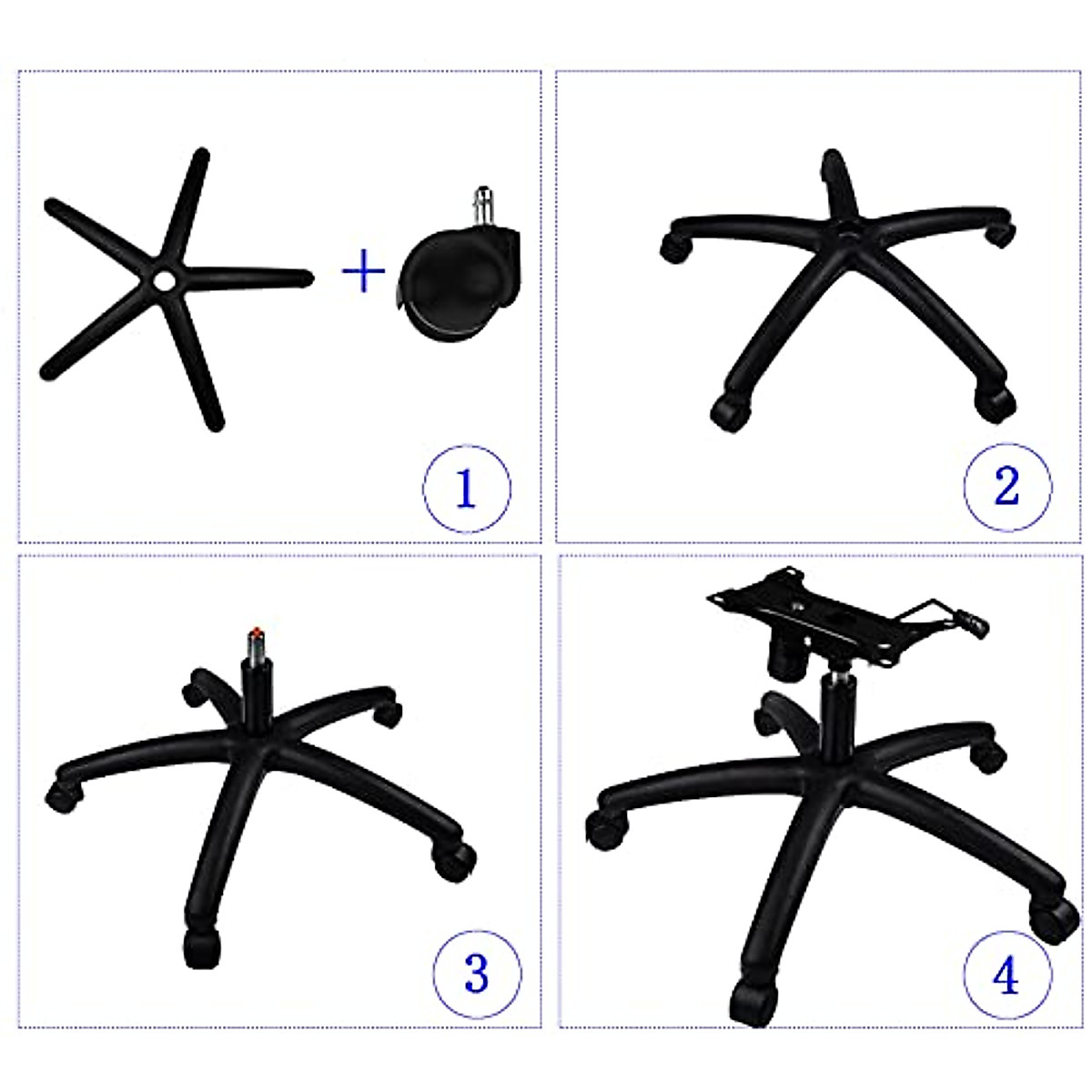 +
1

2

3

4