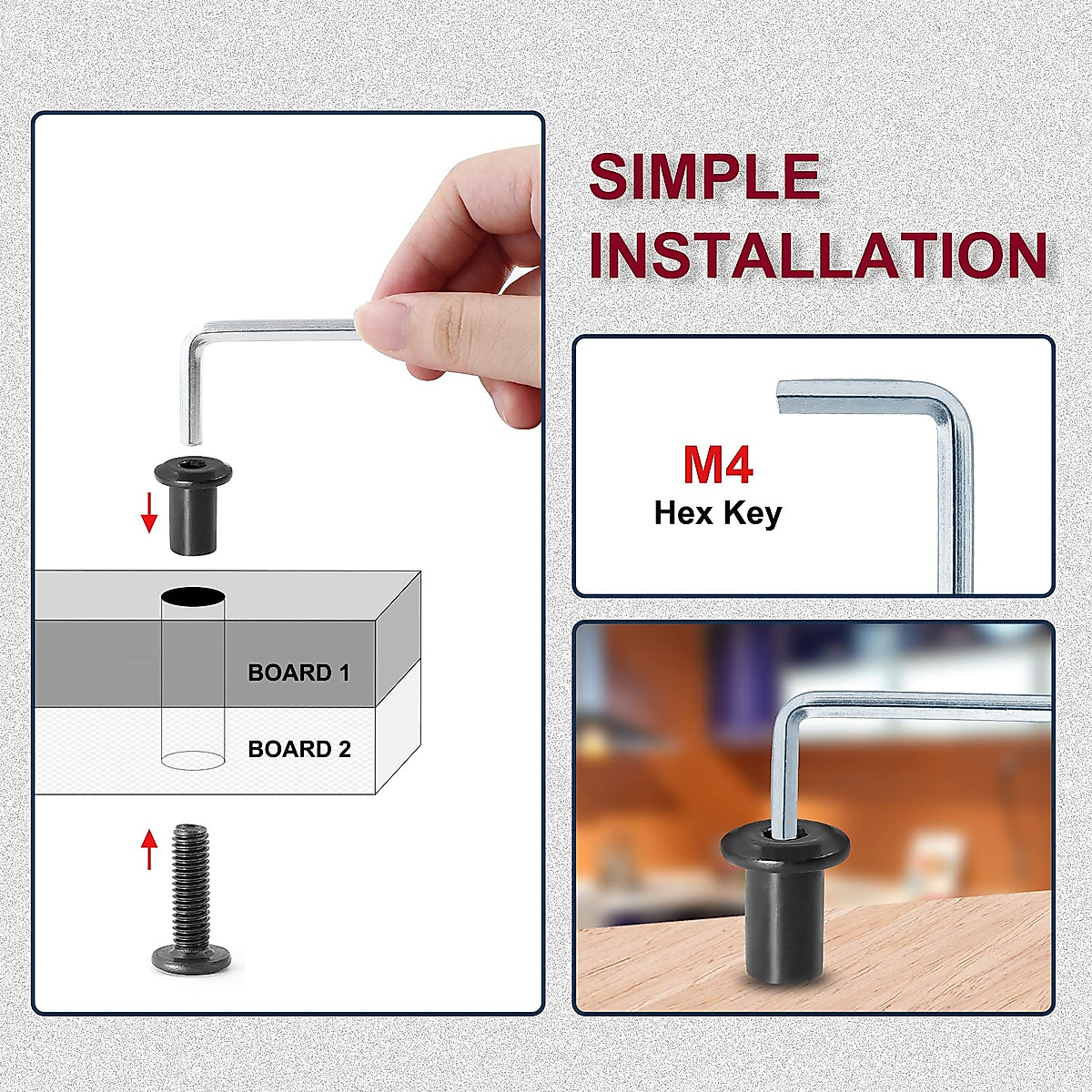 SIMPLE INSTALLATION

BOARD 1

BOARD 2

M4
Hex Key