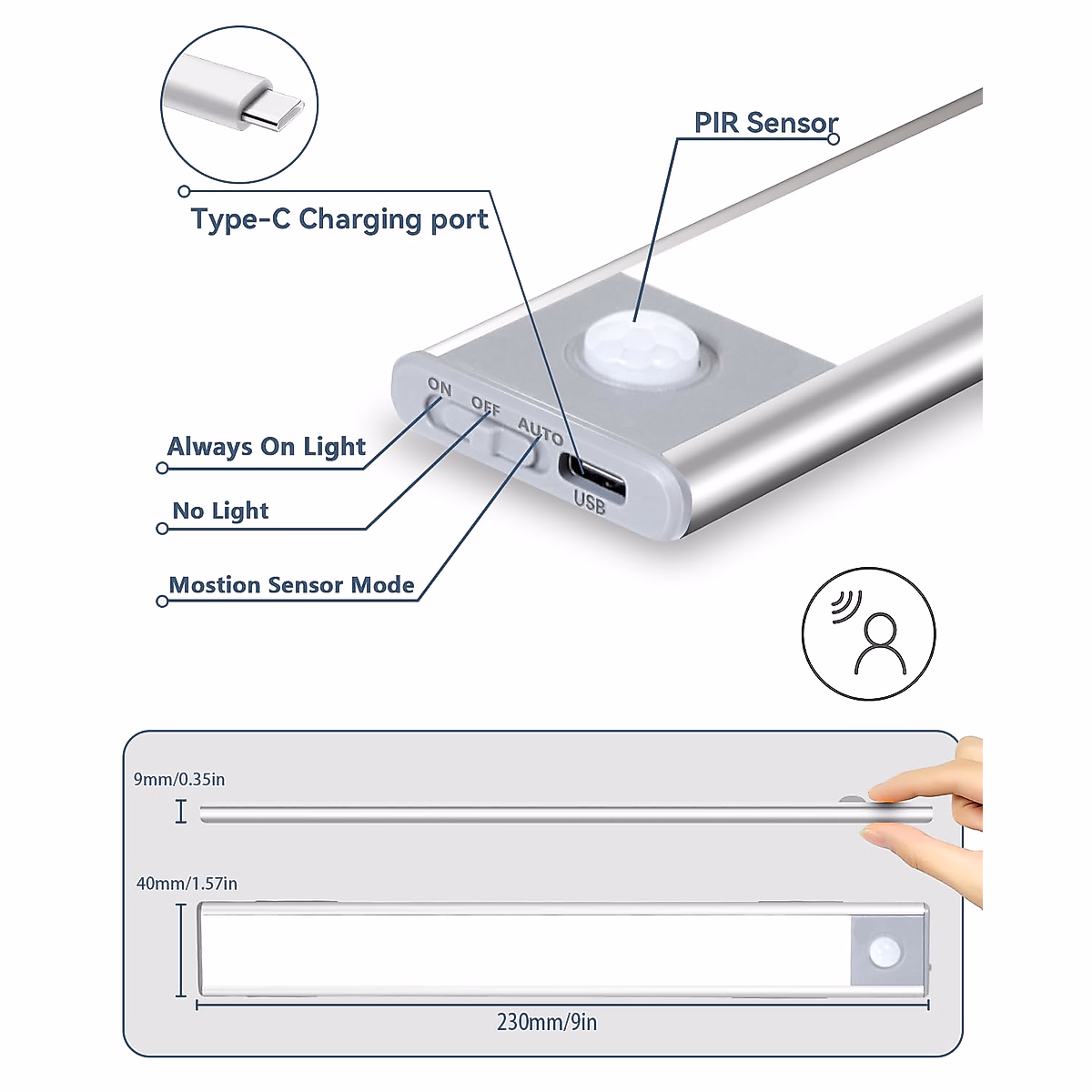 PIR Sensor

Type-C Charging port

ON OFF AUTO

USB

Always On Light

No Light

Mostion Sensor Mode

9mm/0.35in

40mm/1.57in

230mm/9in