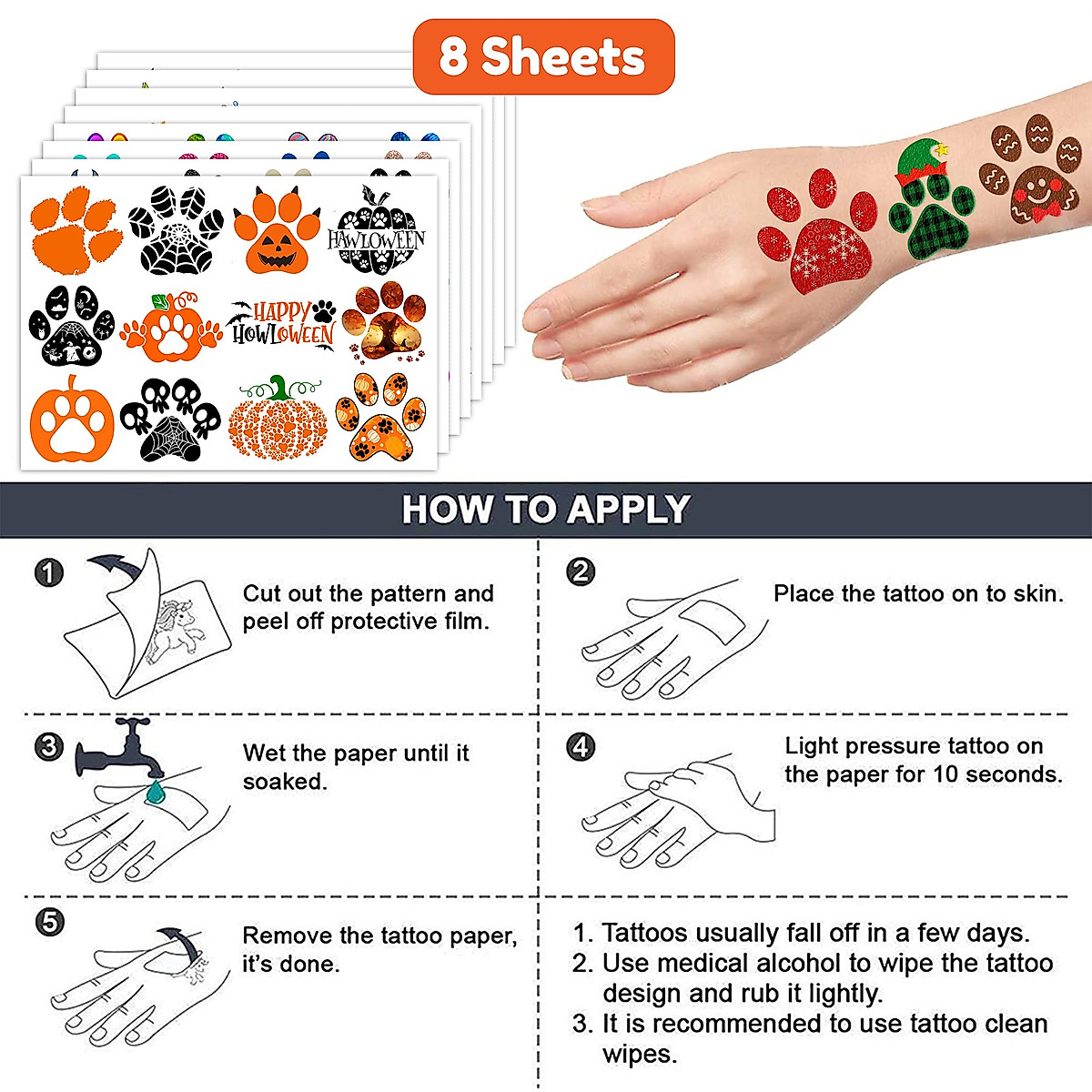 8 Sheets

HAWLOWEEN

HAPPY HOWLOWEEN

HOW TO APPLY

1 Cut out the pattern and peel off protective film.

2 Place the tattoo on to skin.

3 Wet the paper until it soaked.

4 Light pressure tattoo on the paper for 10 seconds.

5 Remove the tattoo paper, it's done.

1. Tattoos usually fall off in a few days.
2. Use medical alcohol to wipe the tattoo design and rub it lightly.
3. It is recommended to use tattoo clean wipes.