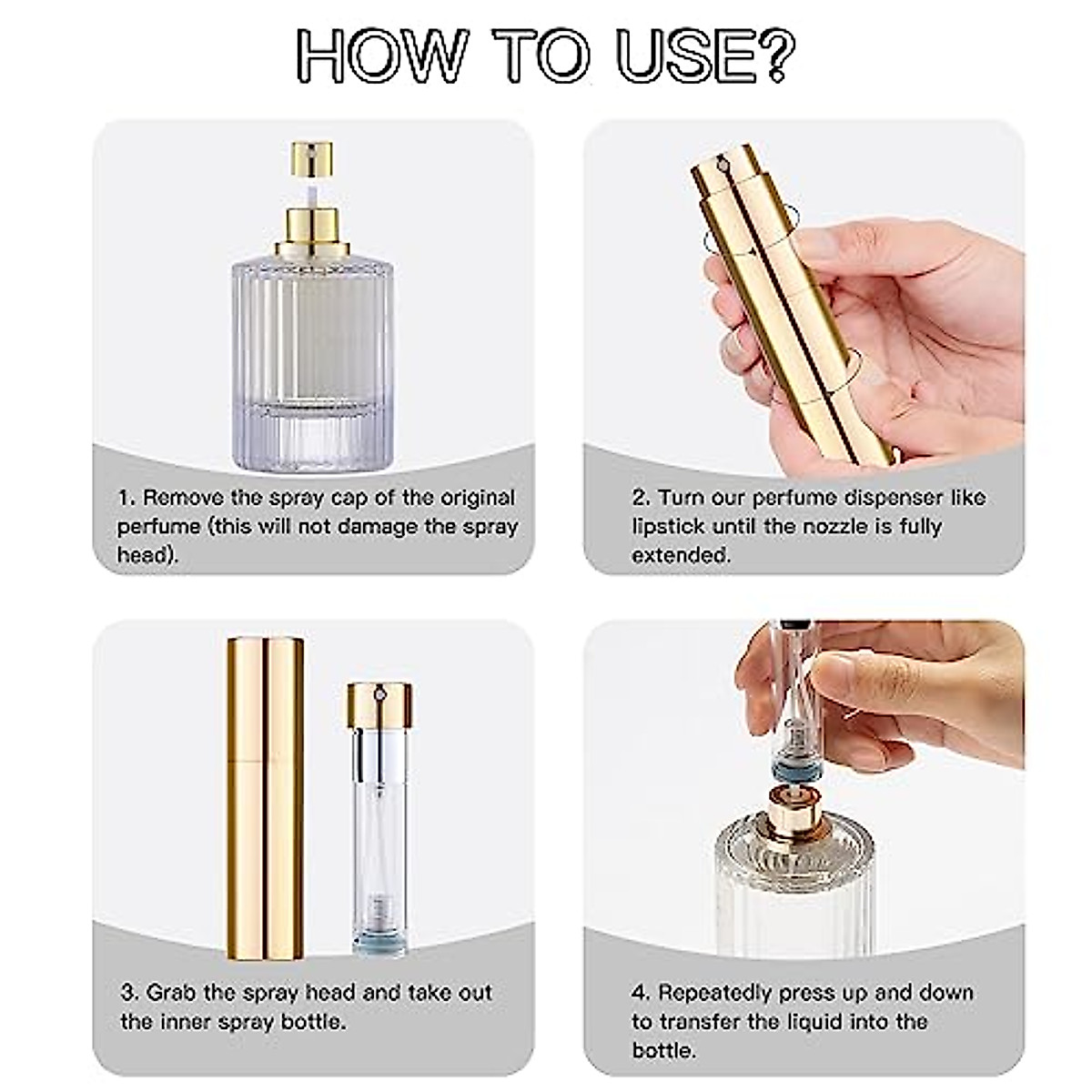 HOW TO USE?

1. Remove the spray cap of the original perfume (this will not damage the spray head).

2. Turn our perfume dispenser like lipstick until the nozzle is fully extended.

3. Grab the spray head and take out the inner spray bottle.

4. Repeatedly press up and down to transfer the liquid into the bottle.