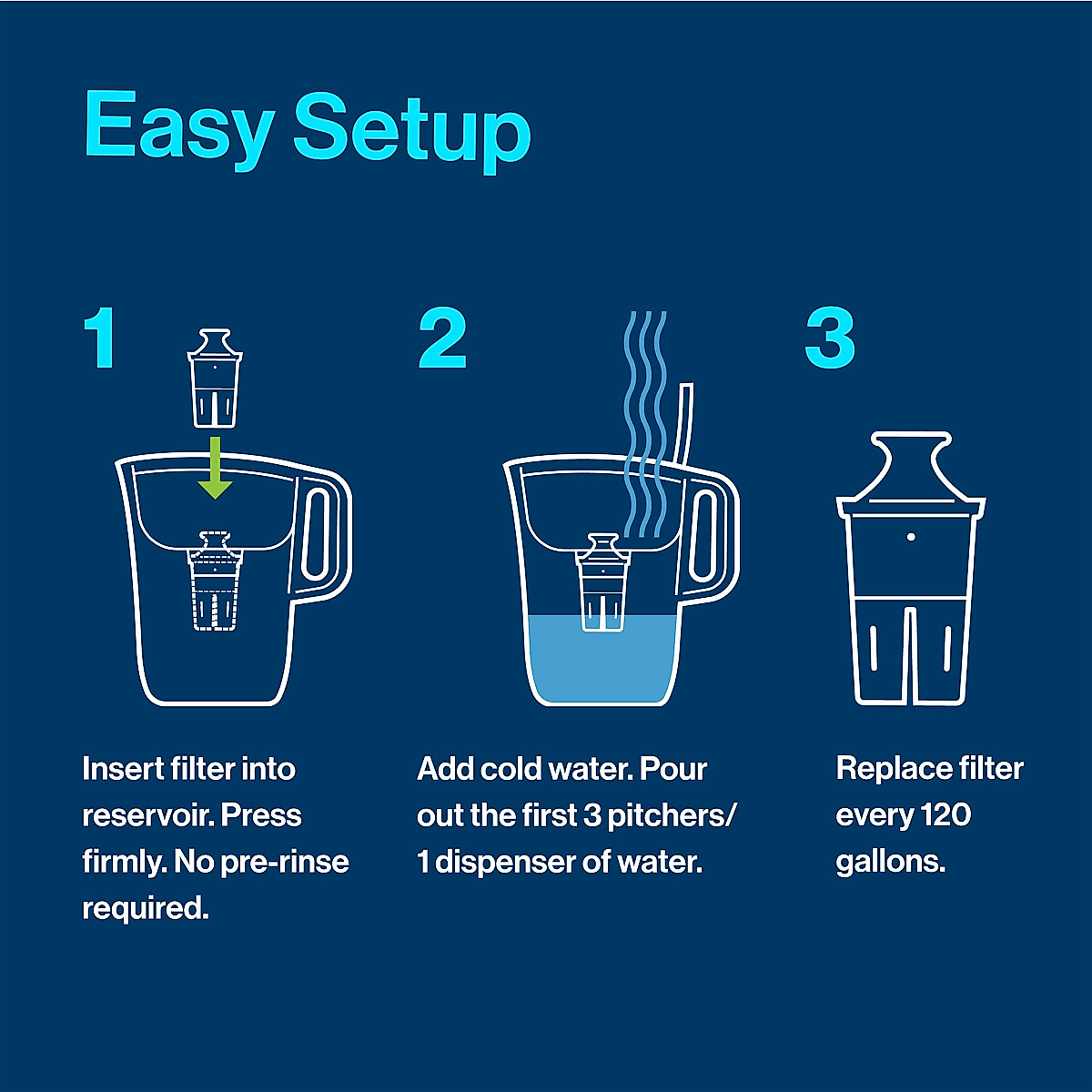 Easy Setup

1

Insert filter into reservoir. Press firmly. No pre-rinse required.

2

Add cold water. Pour out the first 3 pitchers/ 1 dispenser of water.

3

Replace filter every 120 gallons.