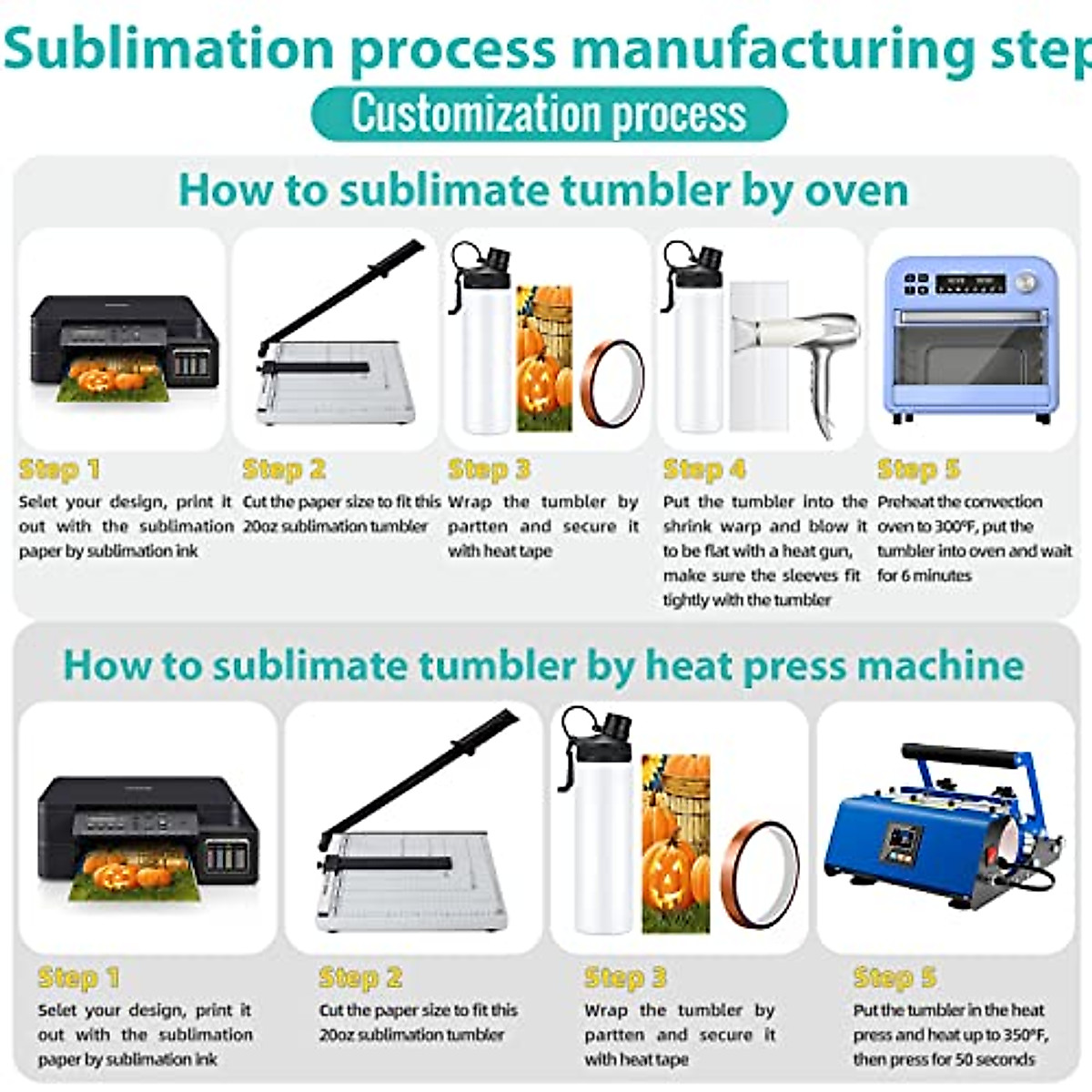 Sublimation process manufacturing step

Customization process

How to sublimate tumbler by oven

Step 1
Selet your design, print it out with the sublimation paper by sublimation ink

Step 2
Cut the paper size to fit this 20oz sublimation tumbler

Step 3
Wrap the tumbler by partten and secure it with heat tape

Step 4
Put the tumbler into the shrink warp and blow it to be flat with a heat gun, make sure the sleeves fit tightly with the tumbler

Step 5
Preheat the convection oven to 300°F, put the tumbler into oven and wait for 6 minutes

How to sublimate tumbler by heat press machine

Step 1
Selet your design, print it out with the sublimation paper by sublimation ink

Step 2
Cut the paper size to fit this 20oz sublimation tumbler

Step 3
Wrap the tumbler by partten and secure it with heat tape

Step 5
Put the tumbler in the heat press and heat up to 350°F, then press for 50 seconds