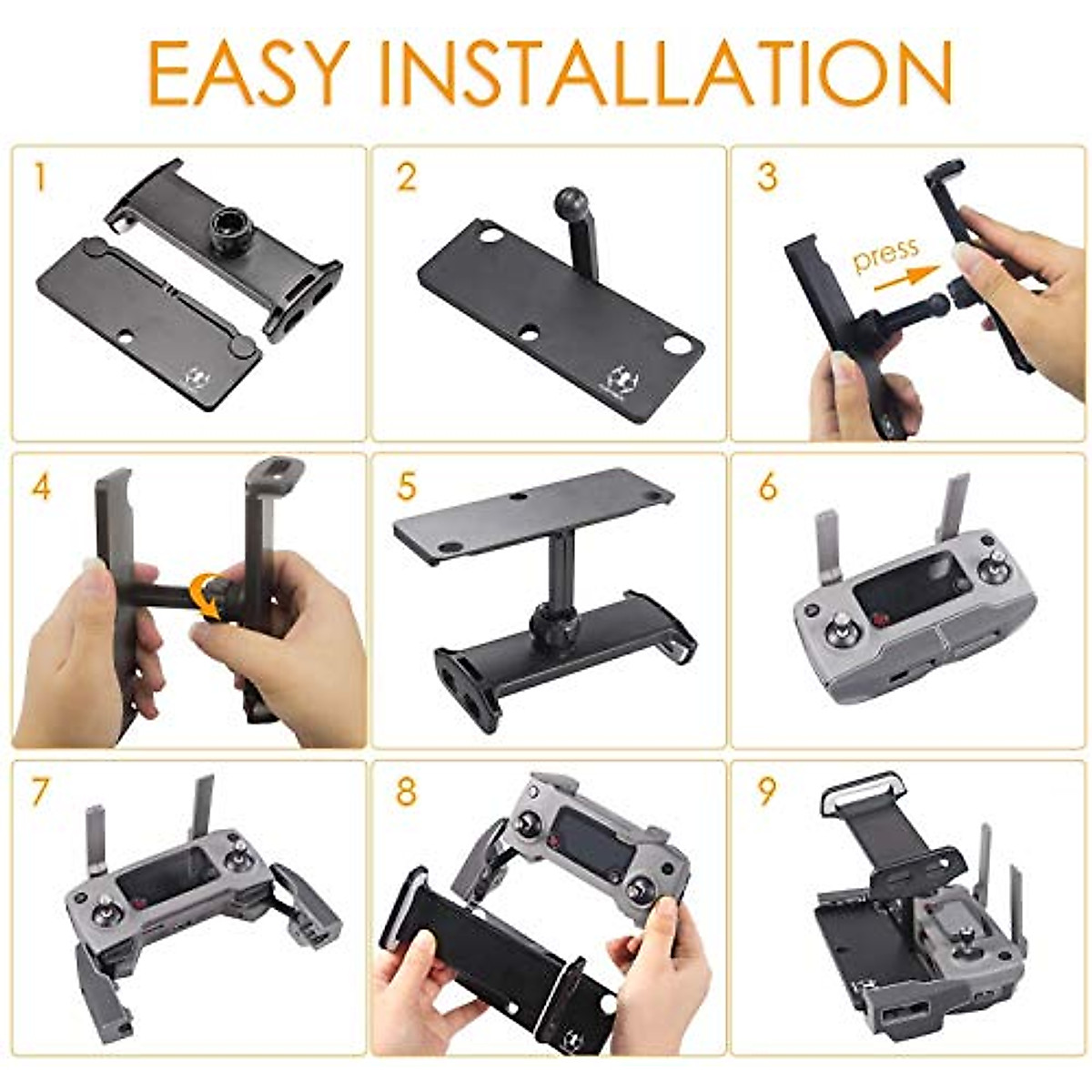 EASY INSTALLATION

1

2

3

press

4

5

6

7

8

9