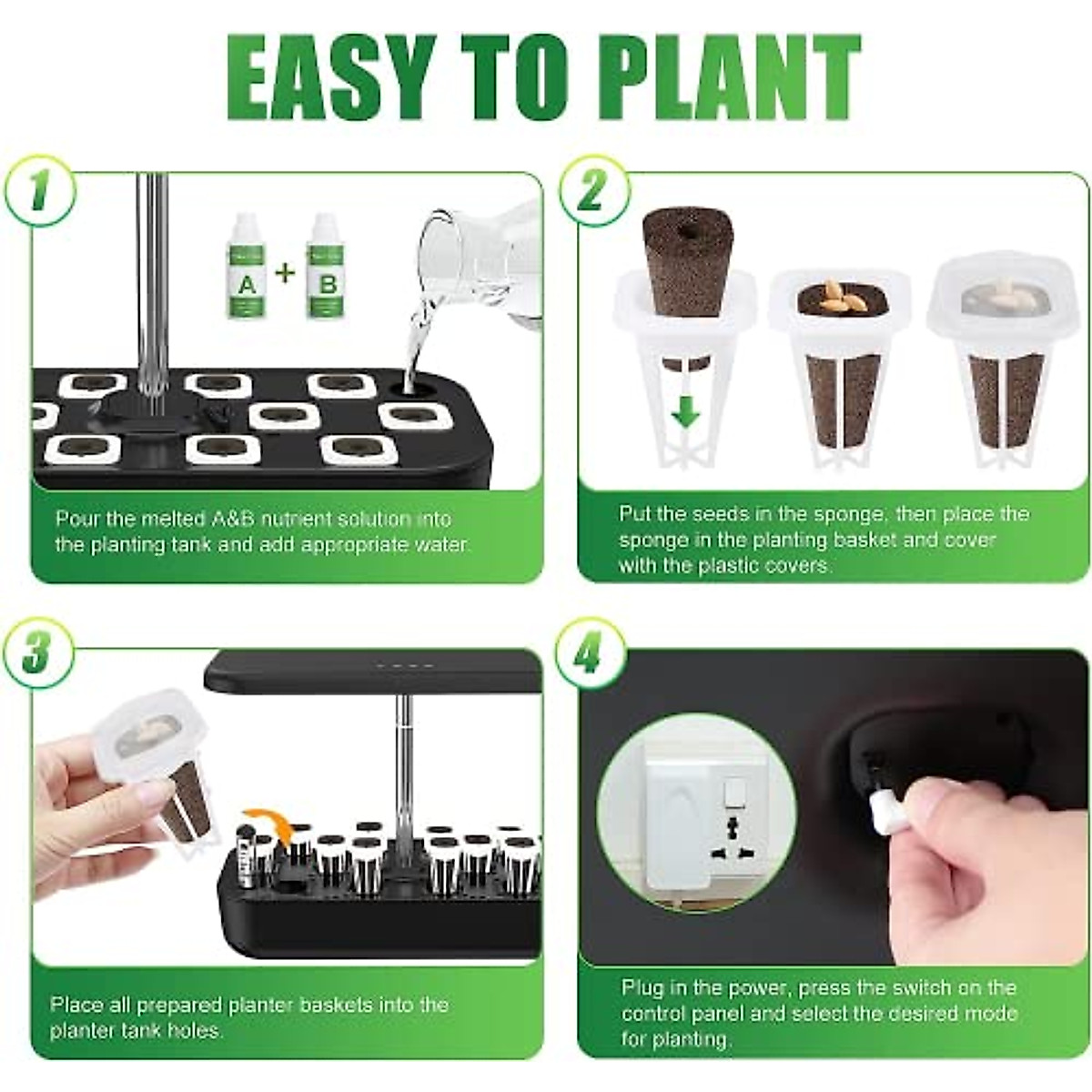 EASY TO PLANT

1

A + B

Pour the melted A&B nutrient solution into the planting tank and add appropriate water.

2

Put the seeds in the sponge, then place the sponge in the planting basket and cover with the plastic covers.

3

Place all prepared planter baskets into the planter tank holes.

4

Plug in the power, press the switch on the control panel and select the desired mode for planting.